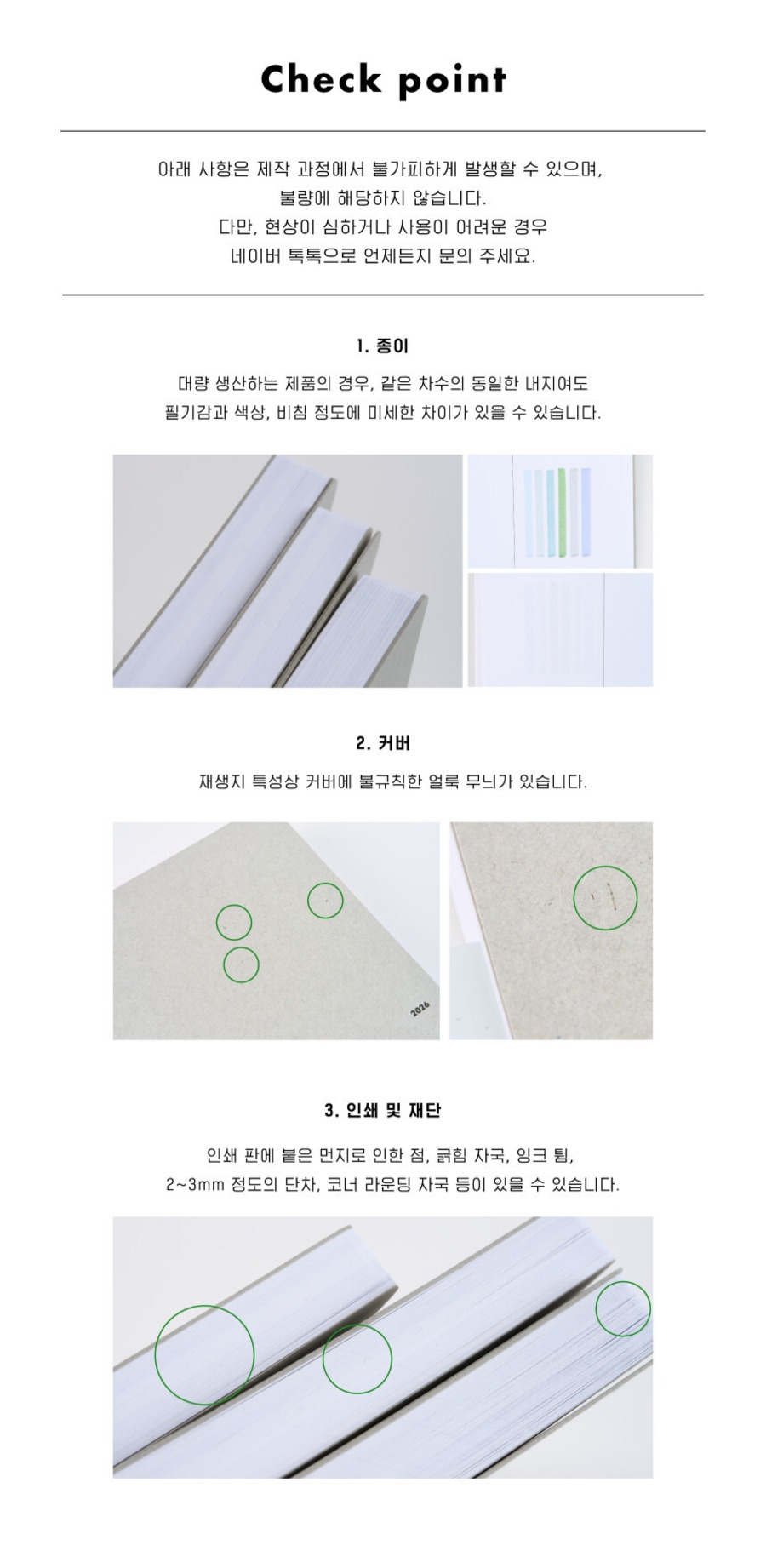 Check point

아래 사항은 제작 과정에서 불가피하게 발생할 수 있으며,
불량에 해당하지 않습니다.
다만, 현상이 심하거나 사용이 어려운 경우
네이버 톡톡으로 언제든지 문의 주세요.

1. 종이

대량 생산하는 제품의 경우, 같은 차수의 동일한 내지여도
필기감과 색상, 비침 정도에 미세한 차이가 있을 수 있습니다.

2. 커버

재생지 특성상 커버에 불규칙한 얼룩 무늬가 있습니다.

2026

3. 인쇄 및 재단

인쇄 판에 붙은 먼지로 인한 점, 긁힘 자국, 잉크 튐,
2~3mm 정도의 단차, 코너 라운딩 자국 등이 있을 수 있습니다.