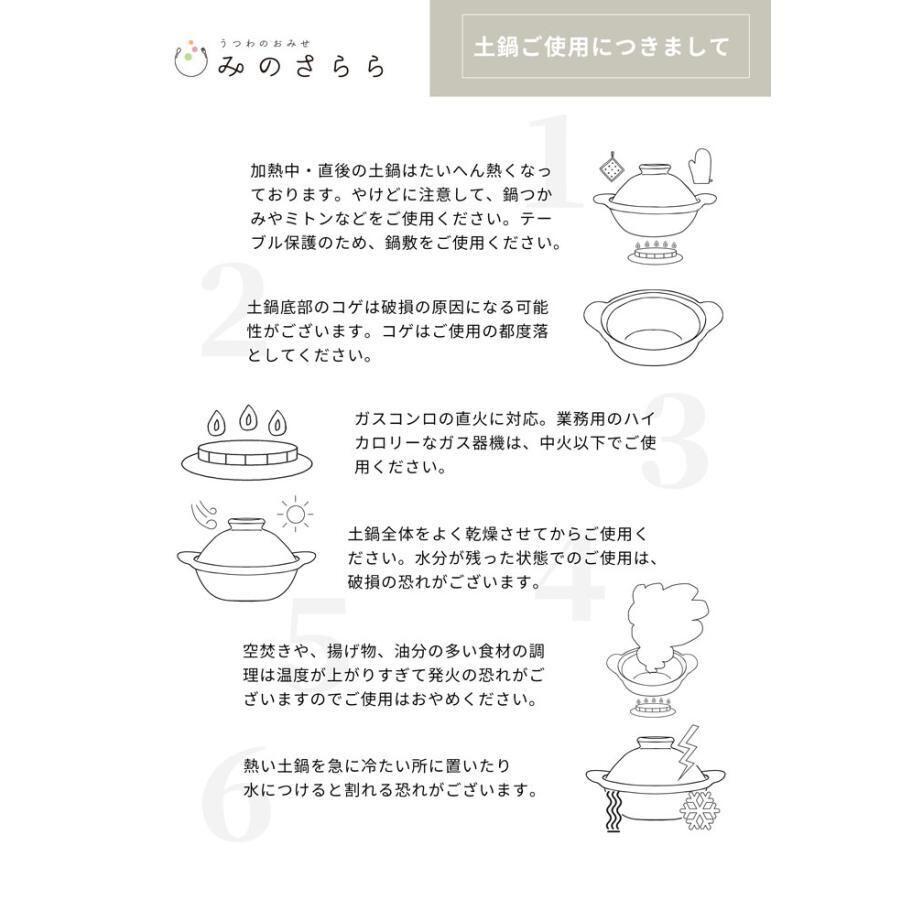 うつわのおみせ
みのさらら

土鍋ご使用につきまして

1
加熱中・直後の土鍋はたいへん熱くなっております。やけどに注意して、鍋つかみやミトンなどをご使用ください。テーブル保護のため、鍋敷をご使用ください。

2
土鍋底部のコゲは破損の原因になる可能性がございます。コゲはご使用の都度落としてください。

3
ガスコンロの直火に対応。業務用のハイカロリーなガス器機は、中火以下でご使用ください。

4
土鍋全体をよく乾燥させてからご使用ください。水分が残った状態でのご使用は、破損の恐れがございます。

5
空焚きや、揚げ物、油分の多い食材の調理は温度が上がりすぎて発火の恐れがございますのでご使用はおやめください。

6
熱い土鍋を急に冷たい所に置いたり水につけると割れる恐れがございます。