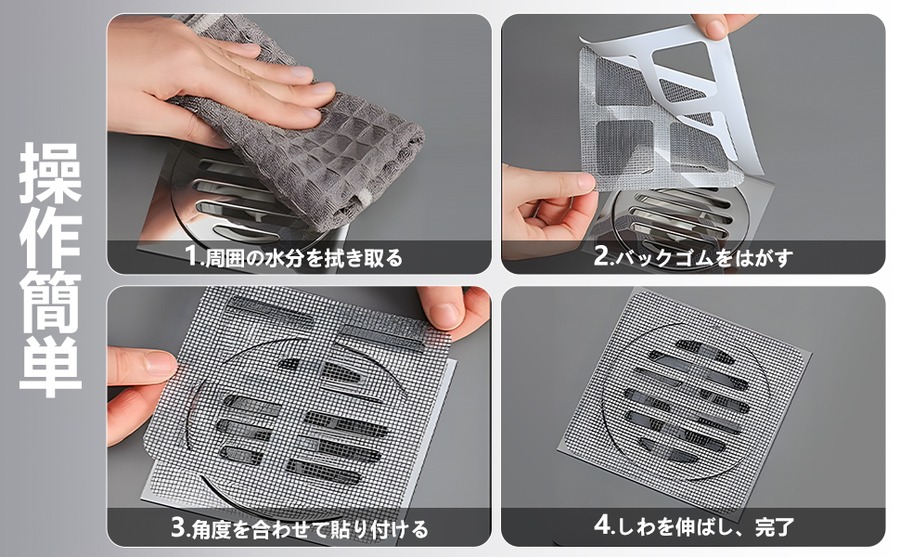 操作簡単

1.周囲の水分を拭き取る

2.バックゴムをはがす

3.角度を合わせて貼り付ける

4.しわを伸ばし、完了