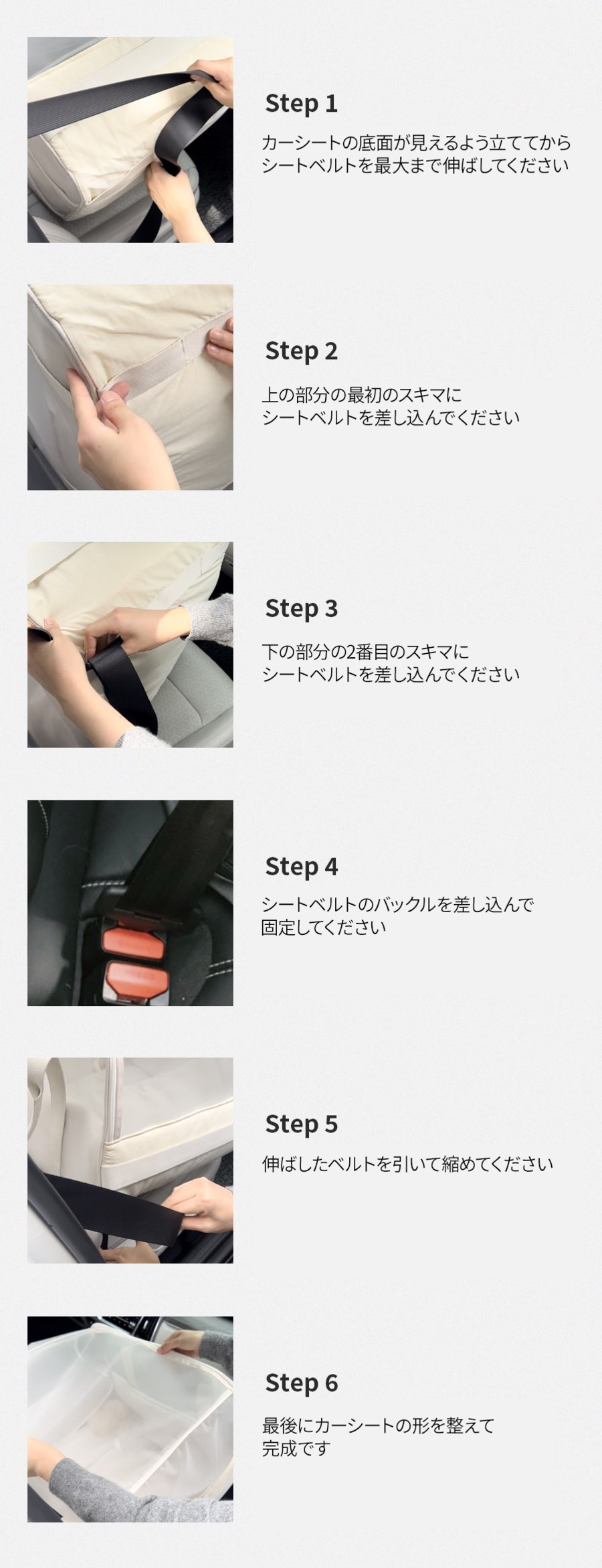 Step 1

カーシートの底面が見えるよう立ててから
シートベルトを最大まで伸ばしてください

Step 2

上の部分の最初のスキマに
シートベルトを差し込んでください

Step 3

下の部分の2番目のスキマに
シートベルトを差し込んでください

Step 4

シートベルトのバックルを差し込んで
固定してください

Step 5

伸ばしたベルトを引いて縮めてください

Step 6

最後にカーシートの形を整えて
完成です