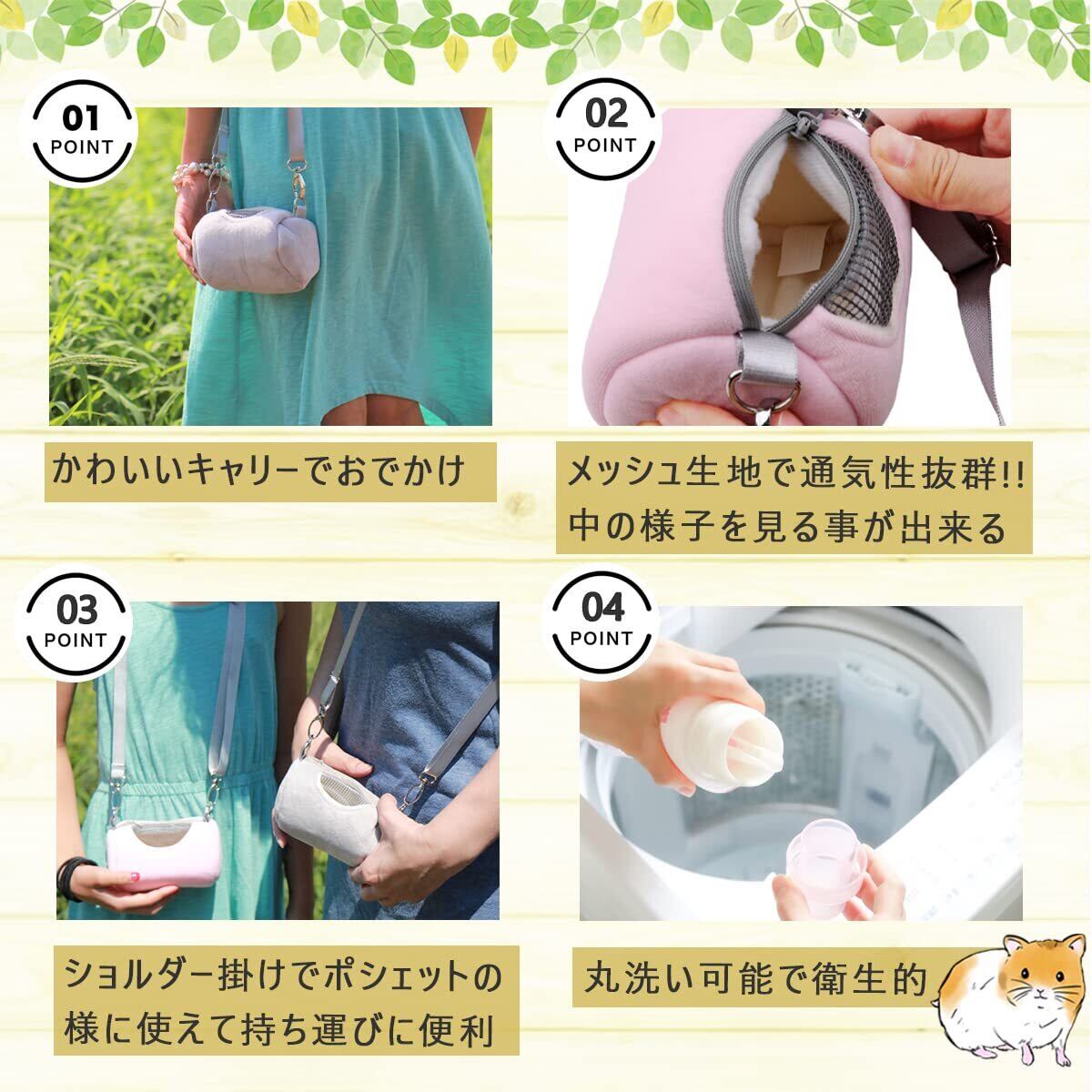 01
POINT

かわいいキャリーでおでかけ

02
POINT

メッシュ生地で通気性抜群!!
中の様子を見る事が出来る

03
POINT

ショルダー掛けでポシェットの様に使えて持ち運びに便利

04
POINT

丸洗い可能で衛生的