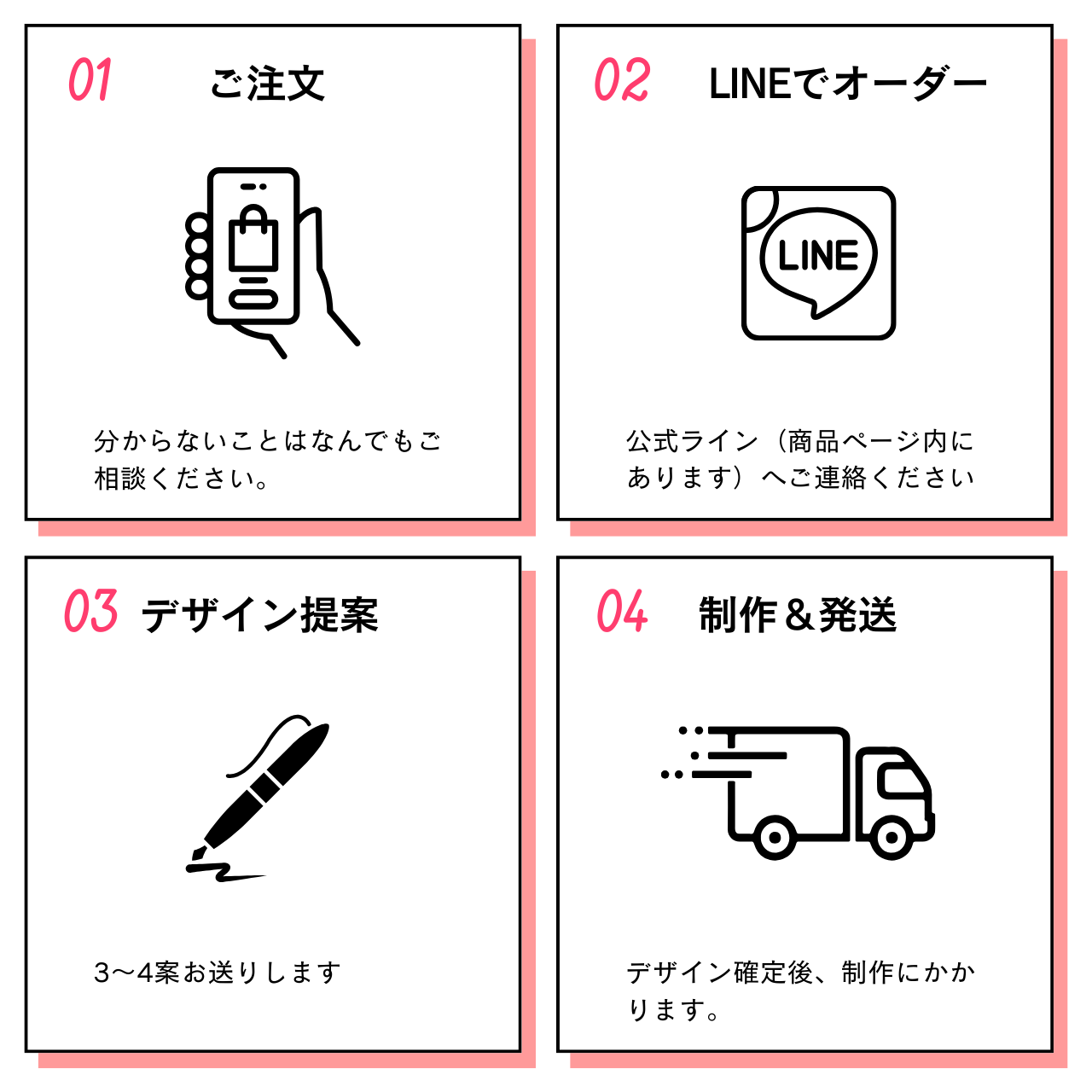 01 ご注文

分からないことはなんでもご相談ください。

02 LINEでオーダー

LINE

公式ライン（商品ページ内にあります）へご連絡ください

03 デザイン提案

3〜4案お送りします

04 制作＆発送

デザイン確定後、制作にかかります。