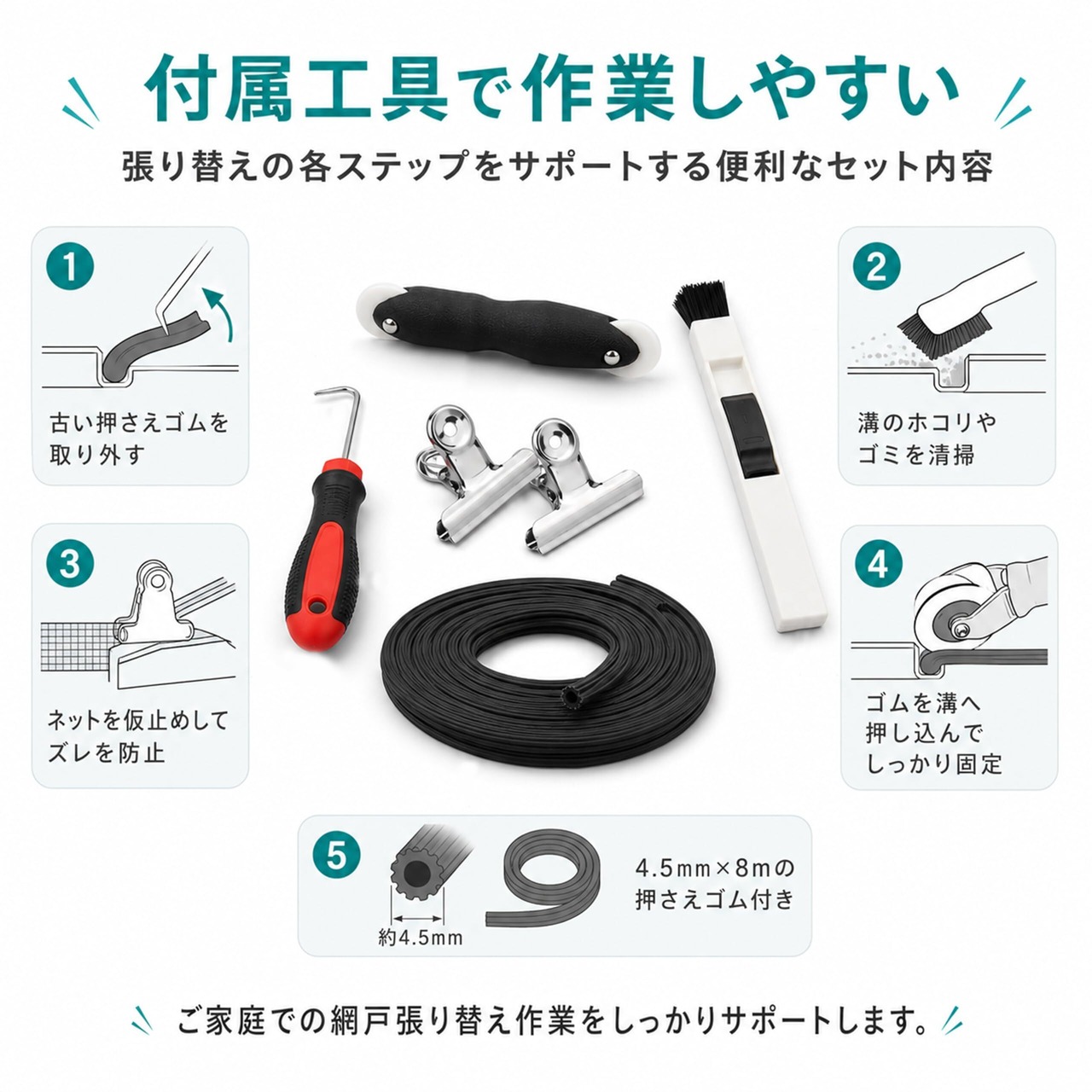 付属工具で作業しやすい

張り替えの各ステップをサポートする便利なセット内容

1
古い押さえゴムを取り外す

2
溝のホコリやゴミを清掃

3
ネットを仮止めしてズレを防止

4
ゴムを溝へ押し込んでしっかり固定

5
約4.5mm
4.5mm×8mの押さえゴム付き

ご家庭での網戸張り替え作業をしっかりサポートします。