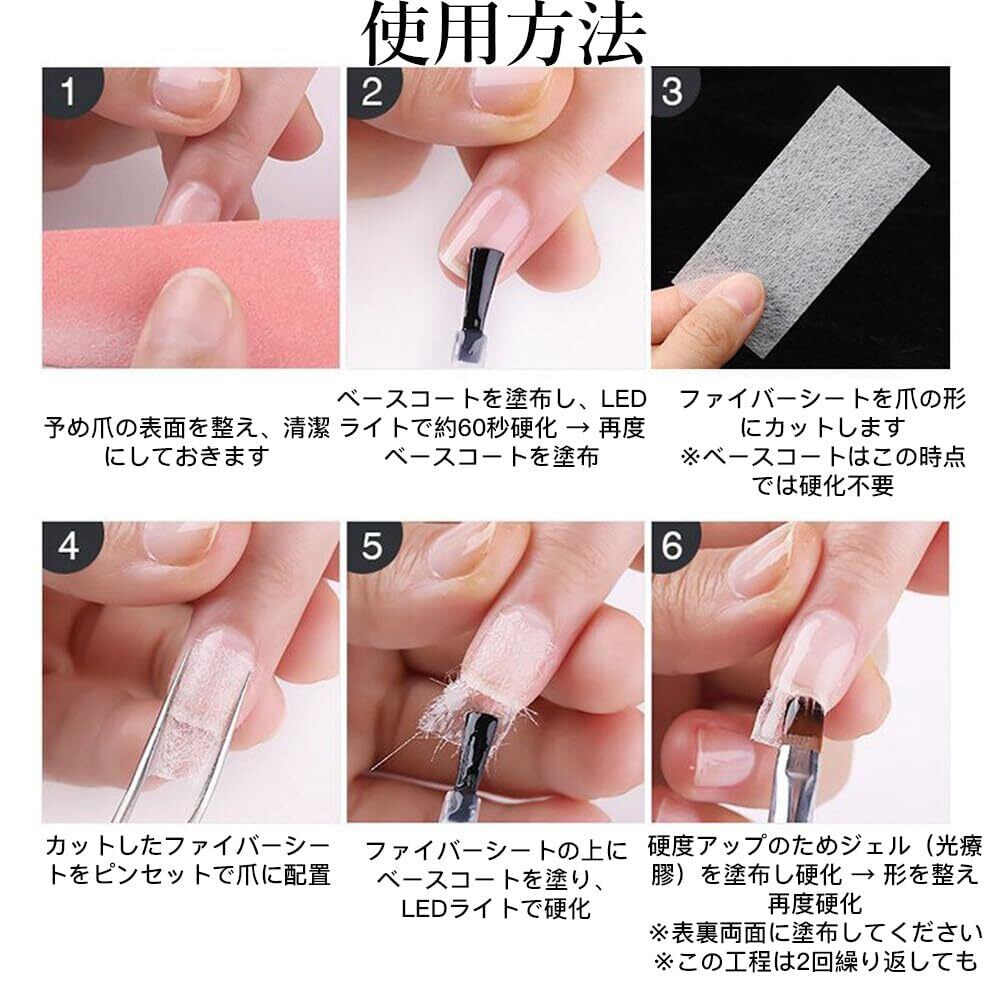 使用方法

1

予め爪の表面を整え、清潔にしておきます

2

ベースコートを塗布し、LEDライトで約60秒硬化 → 再度ベースコートを塗布

3

ファイバーシートを爪の形にカットします
※ベースコートはこの時点では硬化不要

4

カットしたファイバーシートをピンセットで爪に配置

5

ファイバーシートの上にベースコートを塗り、LEDライトで硬化

6

硬度アップのためジェル（光療膠）を塗布し硬化 → 形を整え再度硬化
※表裏両面に塗布してください
※この工程は2回繰り返しても