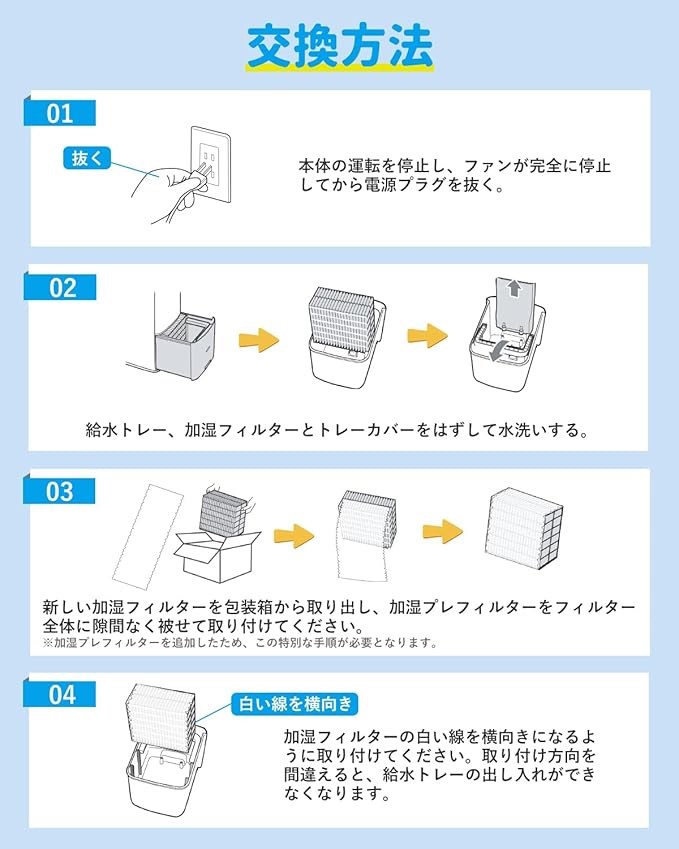 交換方法

01

抜く

本体の運転を停止し、ファンが完全に停止してから電源プラグを抜く。

02

給水トレー、加湿フィルターとトレーカバーをはずして水洗いする。

03

新しい加湿フィルターを包装箱から取り出し、加湿プレフィルターをフィルター全体に隙間なく被せて取り付けてください。
※加湿プレフィルターを追加したため、この特別な手順が必要となります。

04

白い線を横向き

加湿フィルターの白い線を横向きになるように取り付けてください。取り付け方向を間違えると、給水トレーの出し入れができなくなります。