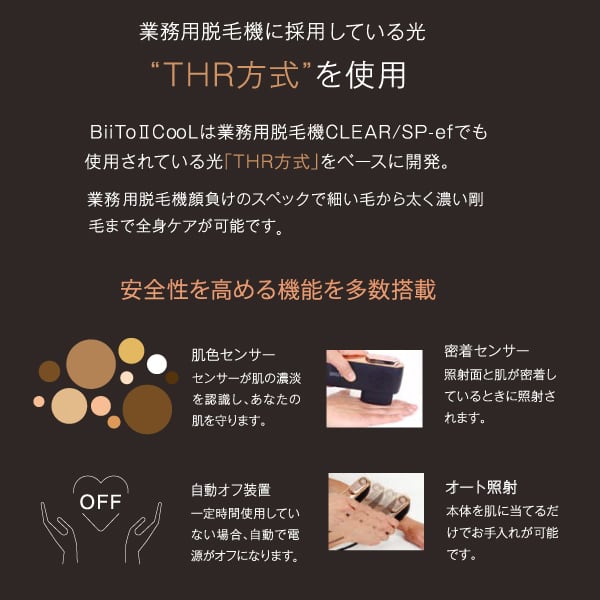 業務用脱毛機に採用している光

“THR方式”を使用

BiiToⅡCooLは業務用脱毛機CLEAR/SP-efでも使用されている光「THR方式」をベースに開発。

業務用脱毛機顔負けのスペックで細い毛から太く濃い剛毛まで全身ケアが可能です。

安全性を高める機能を多数搭載

肌色センサー
センサーが肌の濃淡を認識し、あなたの肌を守ります。

密着センサー
照射面と肌が密着しているときに照射されます。

OFF

自動オフ装置
一定時間使用していない場合、自動で電源がオフになります。

オート照射
本体を肌に当てるだけでお手入れが可能です。