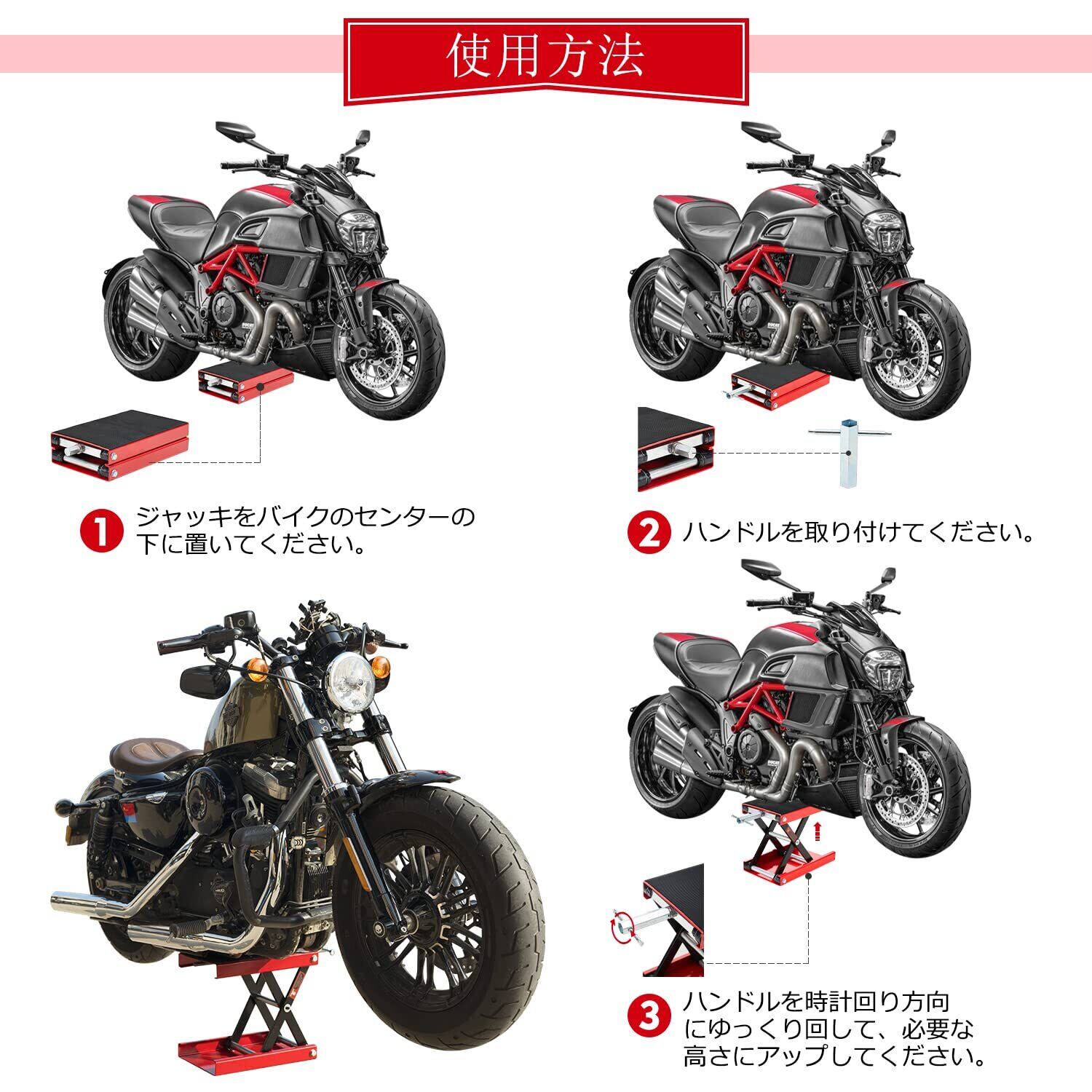 使用方法

1 ジャッキをバイクのセンターの下に置いてください。

2 ハンドルを取り付けてください。

3 ハンドルを時計回り方向にゆっくり回して、必要な高さにアップしてください。