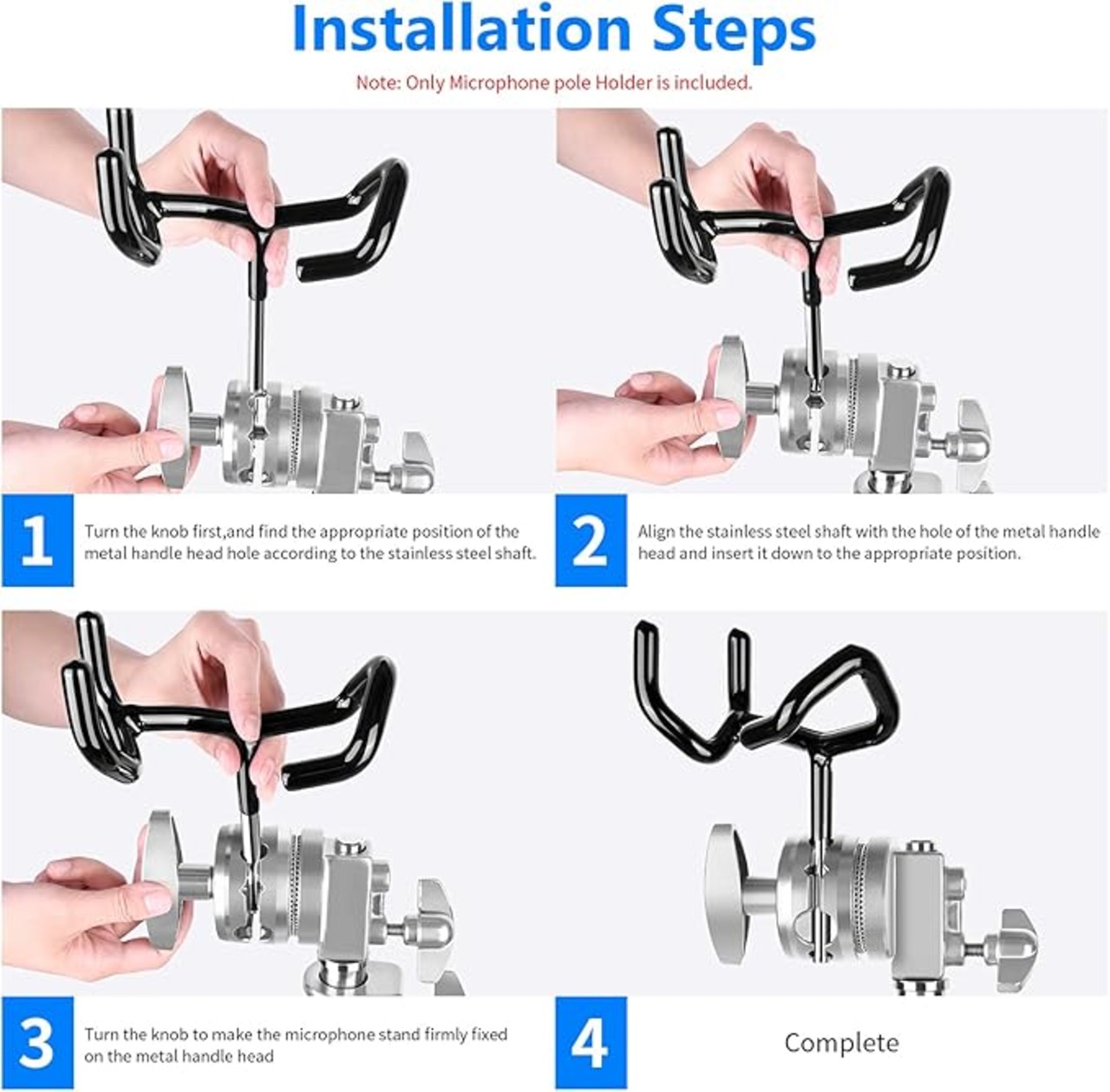 Installation Steps

Note: Only Microphone pole Holder is included.

1

Turn the knob first,and find the appropriate position of the metal handle head hole according to the stainless steel shaft.

2

Align the stainless steel shaft with the hole of the metal handle head and insert it down to the appropriate position.

3

Turn the knob to make the microphone stand firmly fixed on the metal handle head

4

Complete