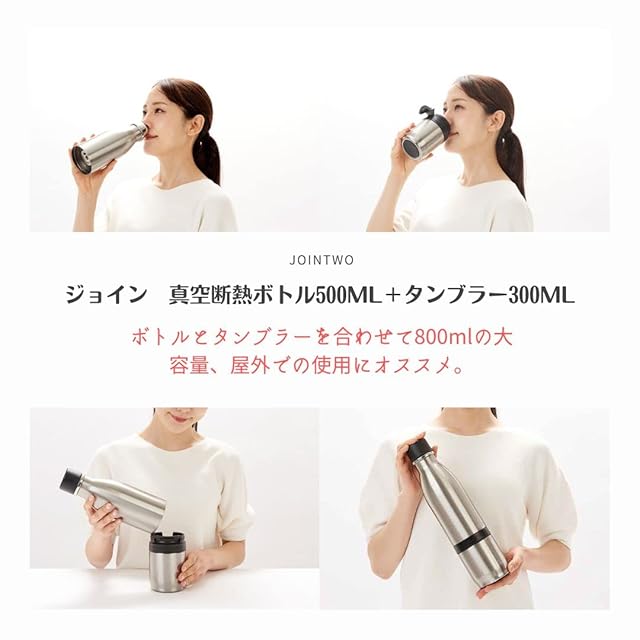 JOINTWO

ジョイン　真空断熱ボトル500ML＋タンブラー300ML

ボトルとタンブラーを合わせて800mlの大容量、屋外での使用にオススメ。