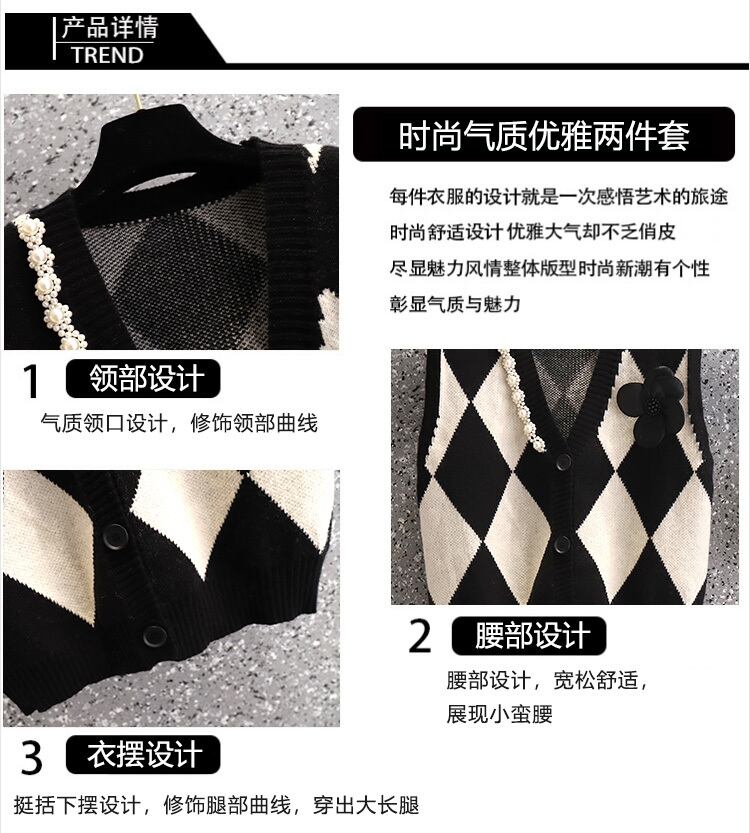 产品详情
TREND

时尚气质优雅两件套

每件衣服的设计就是一次感悟艺术的旅途
时尚舒适设计 优雅大气却不乏俏皮
尽显魅力风情整体版型时尚新潮有个性
彰显气质与魅力

1 领部设计
气质领口设计，修饰领部曲线

2 腰部设计
腰部设计，宽松舒适，
展现小蛮腰

3 衣摆设计
挺括下摆设计，修饰腿部曲线，穿出大长腿