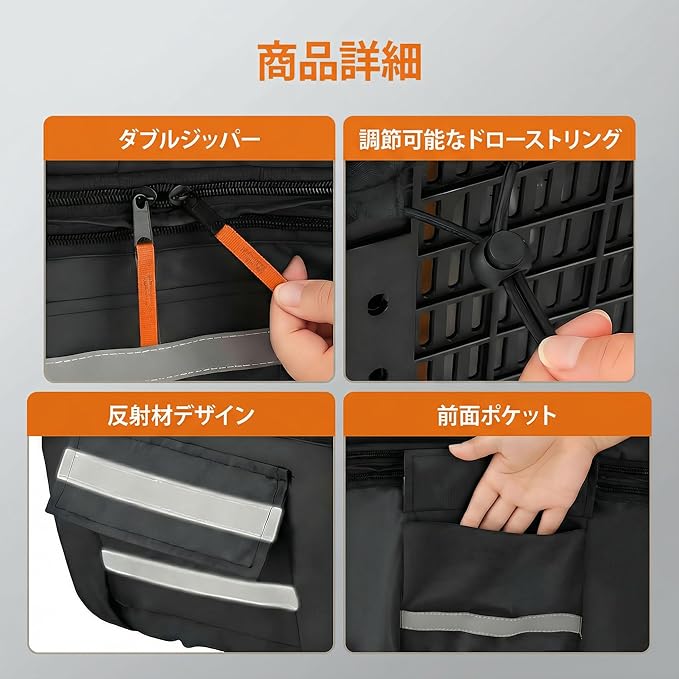 商品詳細

ダブルジッパー

調節可能なドローストリング

反射材デザイン

前面ポケット