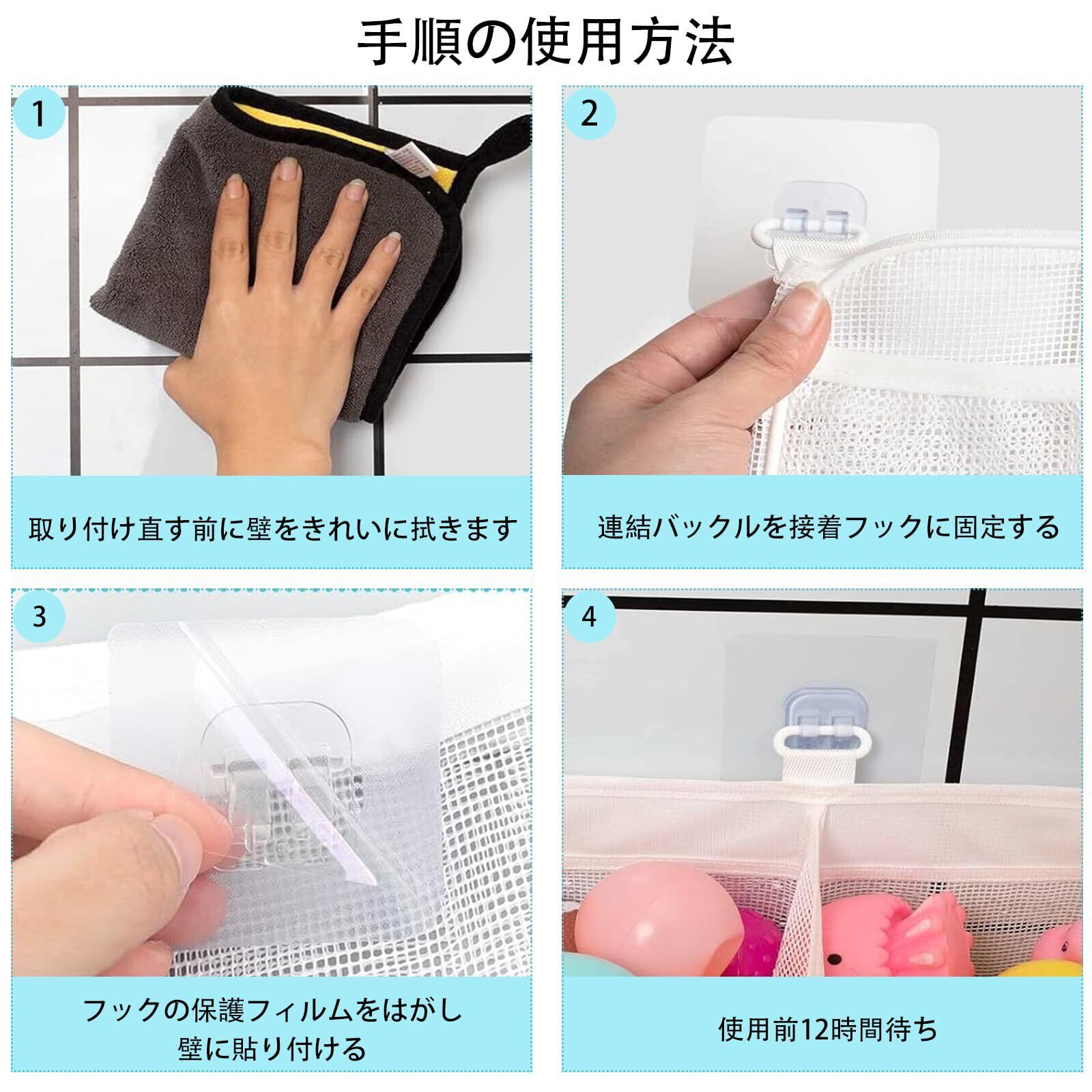 手順の使用方法

1

取り付け直す前に壁をきれいに拭きます

2

連結バックルを接着フックに固定する

3

フックの保護フィルムをはがし
壁に貼り付ける

4

使用前12時間待ち