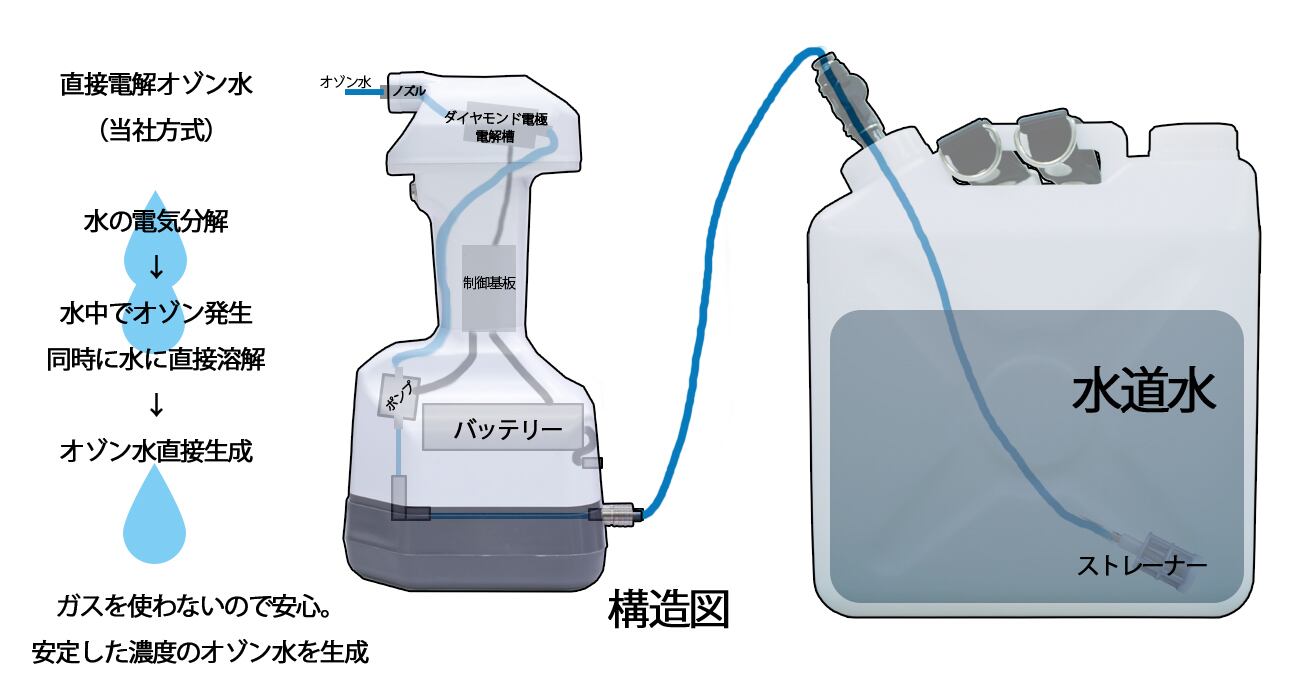 直接電解オゾン水

（当社方式）

水の電気分解

↓

水中でオゾン発生

同時に水に直接溶解

↓

オゾン水直接生成

ガスを使わないので安心。

安定した濃度のオゾン水を生成

オゾン水

ノズル

ダイヤモンド電極

電解槽

制御基板

ポンプ

バッテリー

構造図

水道水

ストレーナー