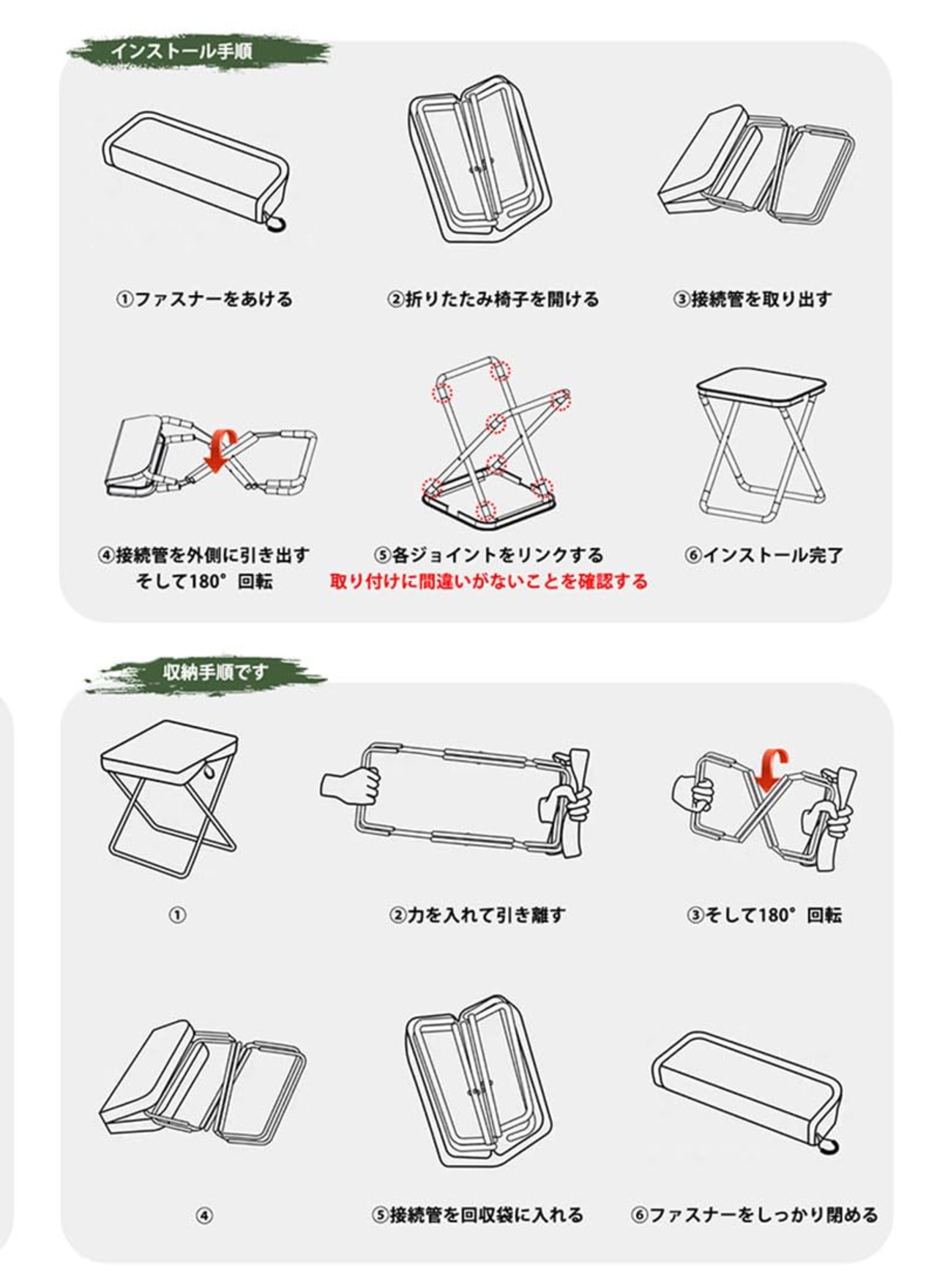 インストール手順

①ファスナーをあける

②折りたたみ椅子を開ける

③接続管を取り出す

④接続管を外側に引き出す そして180° 回転

⑤各ジョイントをリンクする
取り付けに間違いがないことを確認する

⑥インストール完了

収納手順です

①

②力を入れて引き離す

③そして180° 回転

④

⑤接続管を回収袋に入れる

⑥ファスナーをしっかり閉める