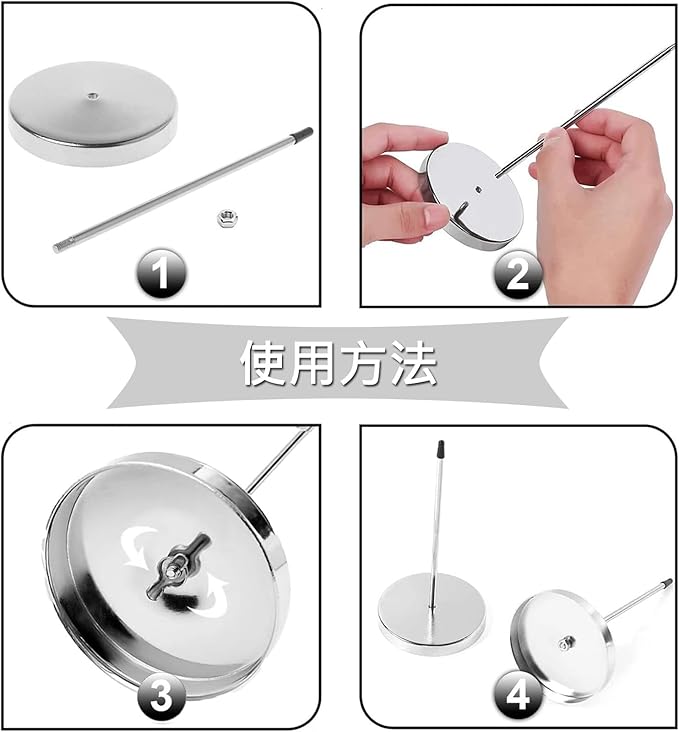 1

2

使用方法

3

4