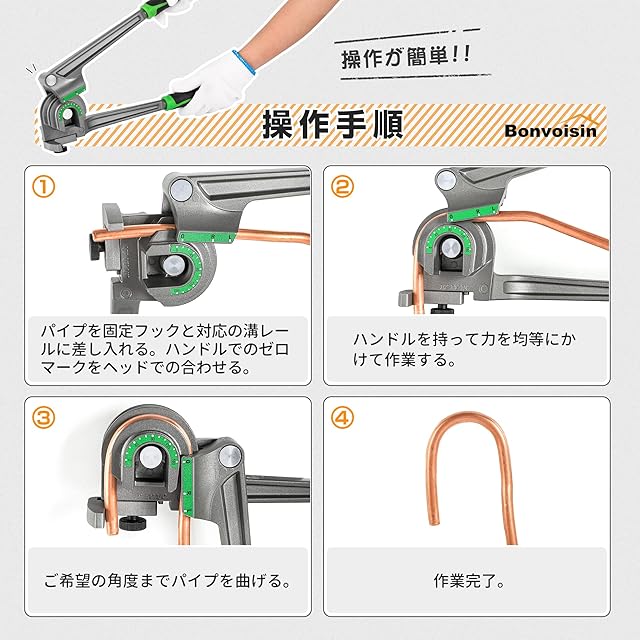 操作が簡単!!

操作手順

Bonvoisin

①

パイプを固定フックと対応の溝レールに差し入れる。ハンドルでのゼロマークをヘッドでの合わせる。

②

ハンドルを持って力を均等にかけて作業する。

③

ご希望の角度までパイプを曲げる。

④

作業完了。