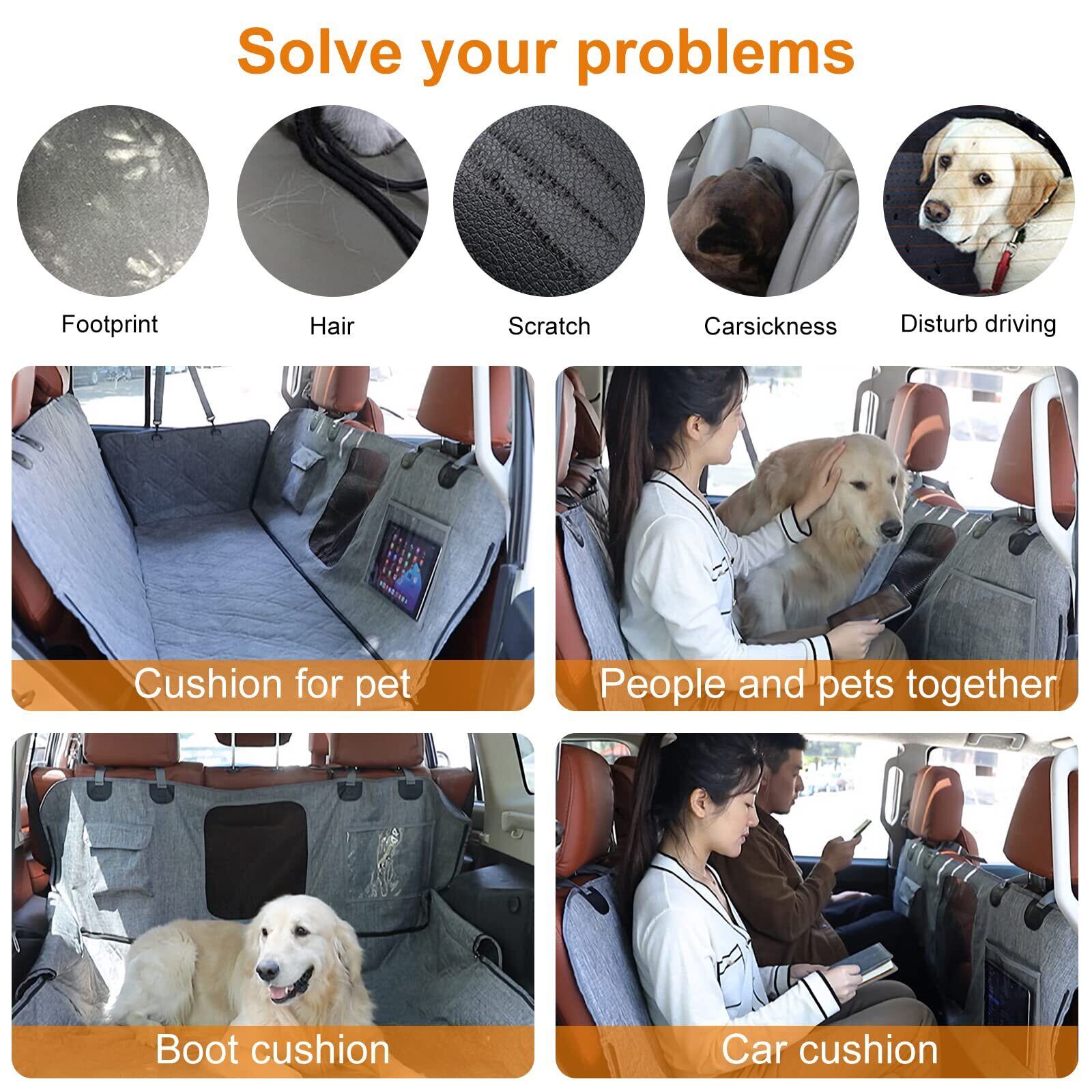 Solve your problems

Footprint

Hair

Scratch

Carsickness

Disturb driving

Cushion for pet

People and pets together

Boot cushion

Car cushion