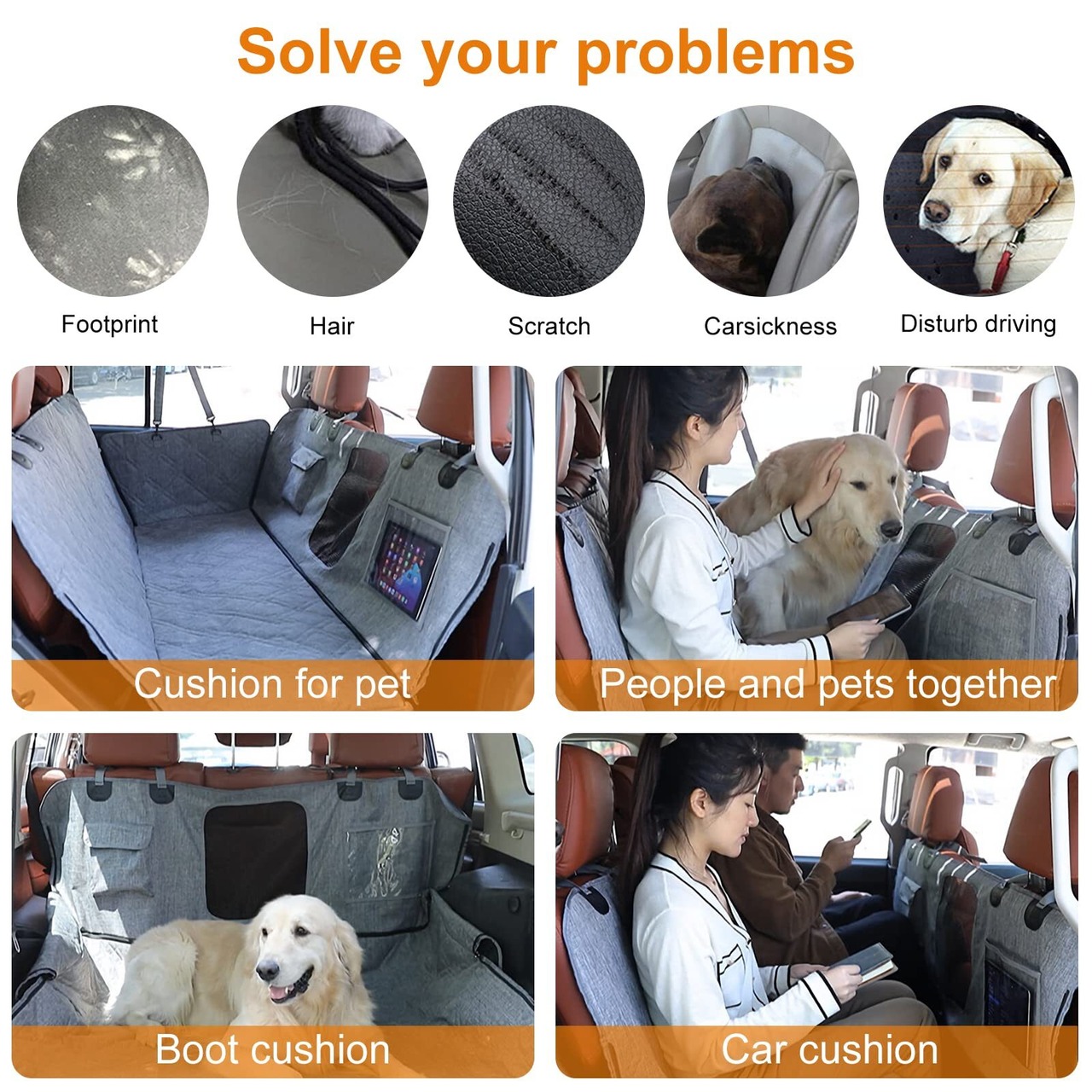 Solve your problems

Footprint

Hair

Scratch

Carsickness

Disturb driving

Cushion for pet

People and pets together

Boot cushion

Car cushion