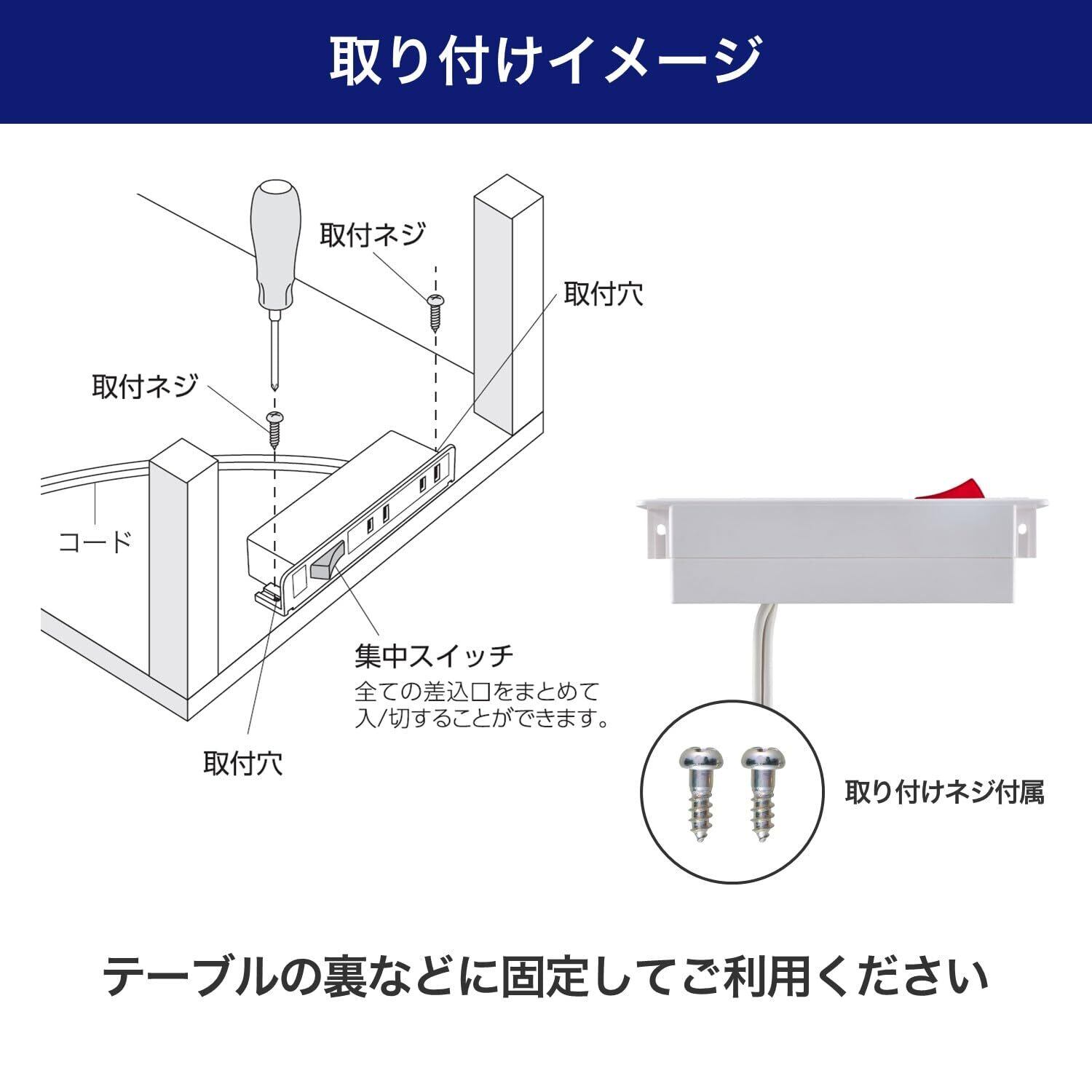 取り付けイメージ

取付ネジ

取付穴

取付ネジ

コード

集中スイッチ
全ての差込口をまとめて入/切することができます。

取付穴

取り付けネジ付属

テーブルの裏などに固定してご利用ください