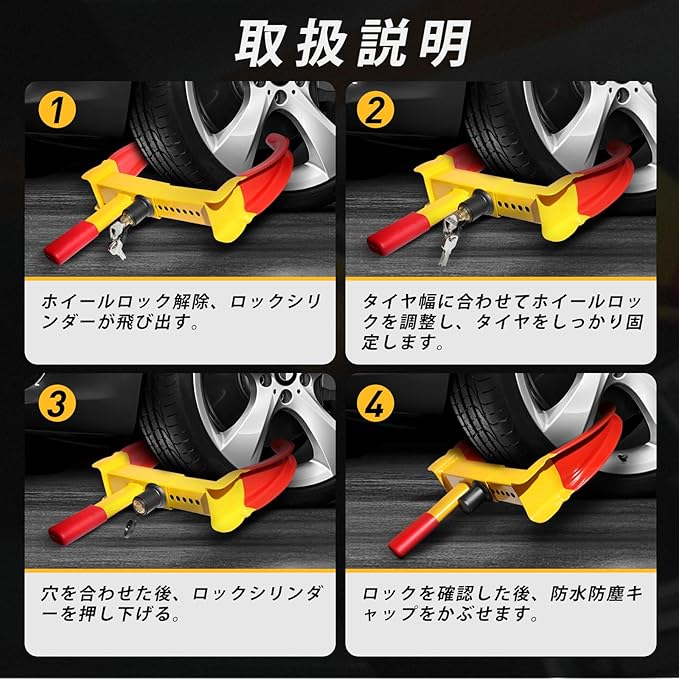 取扱説明

1

ホイールロック解除、ロックシリンダーが飛び出す。

2

タイヤ幅に合わせてホイールロックを調整し、タイヤをしっかり固定します。

3

穴を合わせた後、ロックシリンダーを押し下げる。

4

ロックを確認した後、防水防塵キャップをかぶせます。