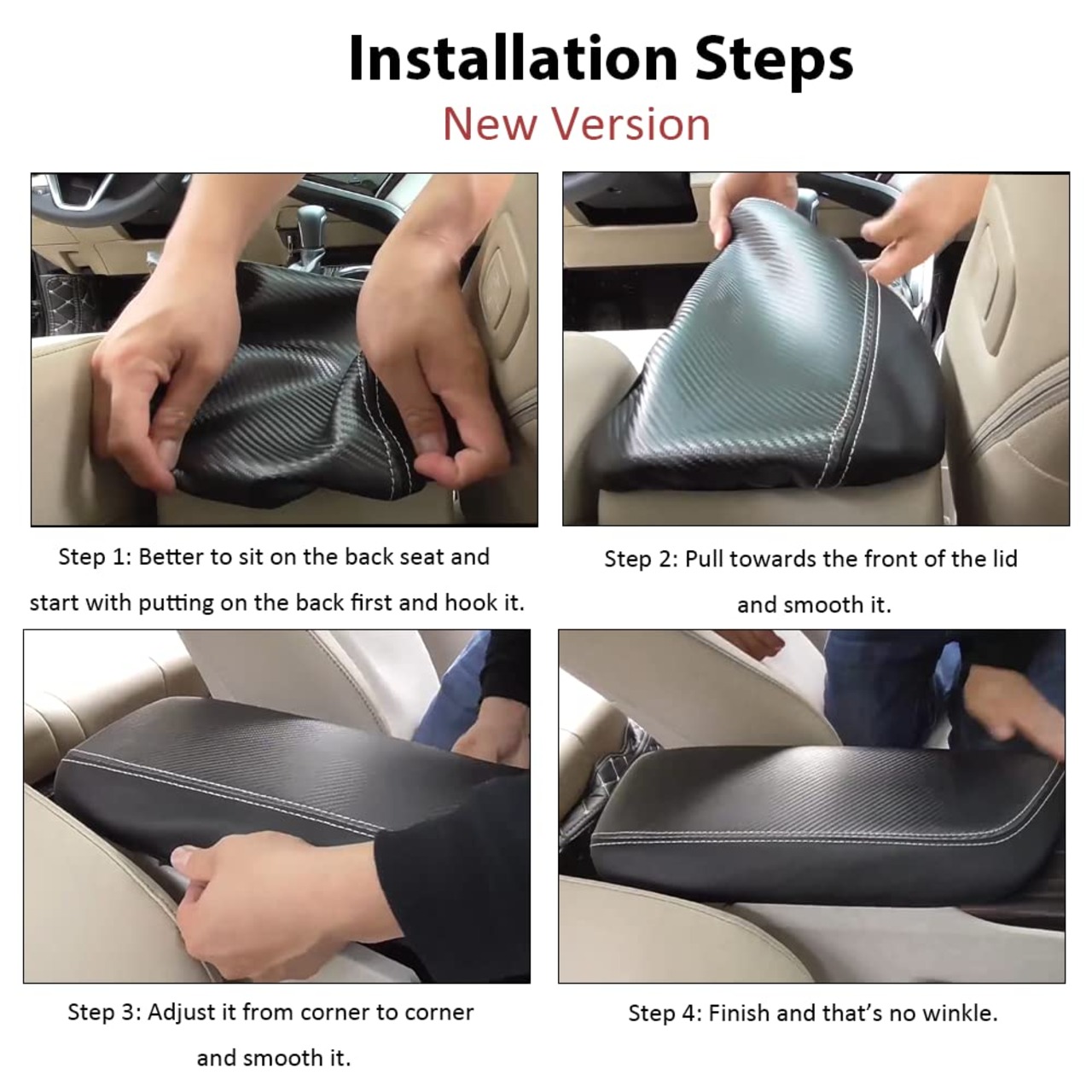 Installation Steps
New Version

Step 1: Better to sit on the back seat and start with putting on the back first and hook it.

Step 2: Pull towards the front of the lid and smooth it.

Step 3: Adjust it from corner to corner and smooth it.

Step 4: Finish and that's no winkle.