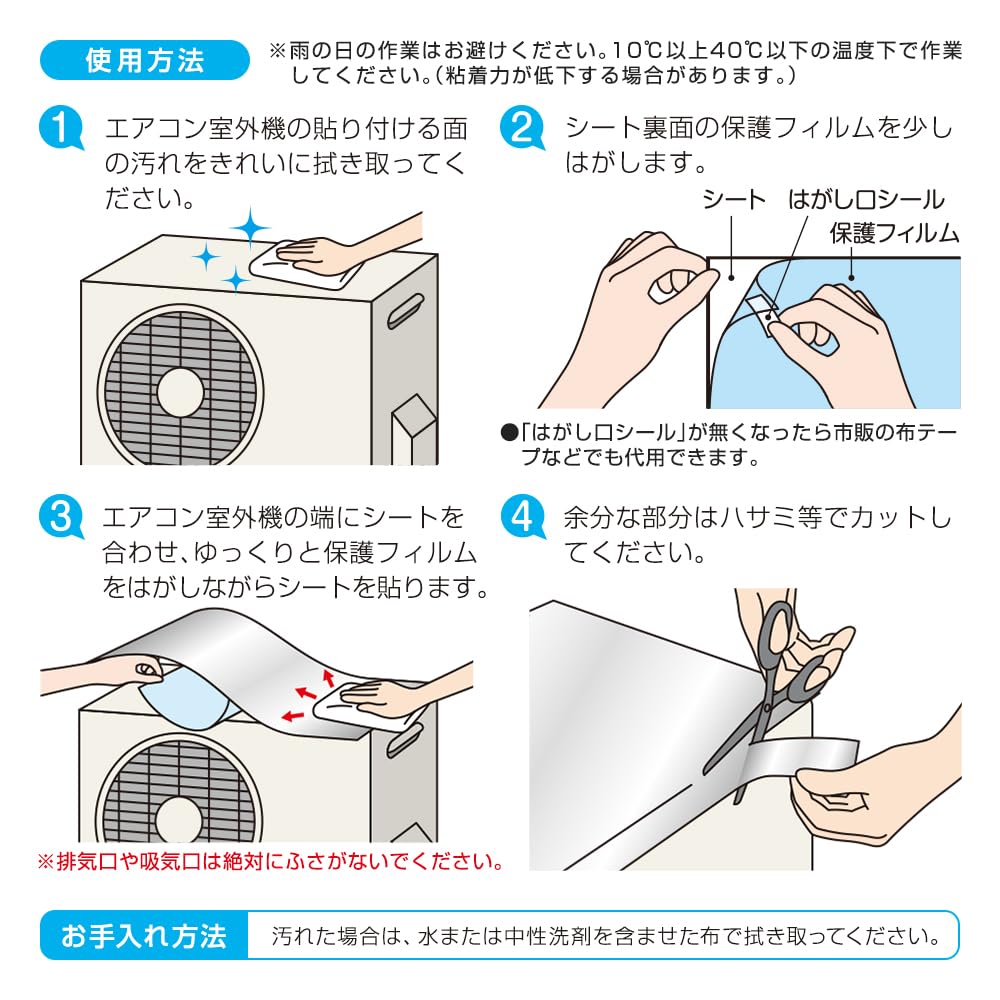 使用方法

※雨の日の作業はお避けください。10℃以上40℃以下の温度下で作業してください。(粘着力が低下する場合があります。)

1 エアコン室外機の貼り付ける面の汚れをきれいに拭き取ってください。

2 シート裏面の保護フィルムを少しはがします。

シート　はがし口シール

保護フィルム

●「はがし口シール」が無くなったら市販の布テープなどでも代用できます。

3 エアコン室外機の端にシートを合わせ、ゆっくりと保護フィルムをはがしながらシートを貼ります。

※排気口や吸気口は絶対にふさがないでください。

4 余分な部分はハサミ等でカットしてください。

お手入れ方法　汚れた場合は、水または中性洗剤を含ませた布で拭き取ってください。