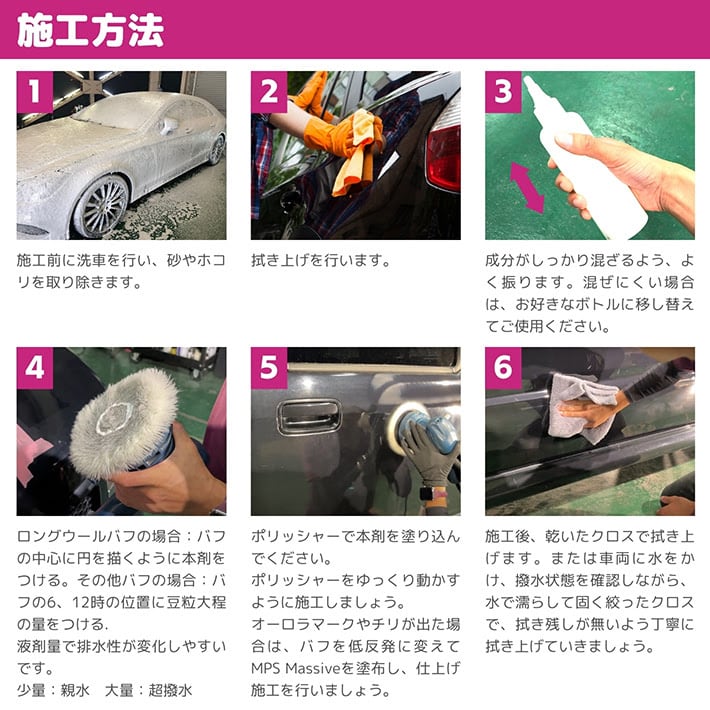 施工方法

1

施工前に洗車を行い、砂やホコリを取り除きます。

2

拭き上げを行います。

3

成分がしっかり混ざるよう、よく振ります。混ぜにくい場合は、お好きなボトルに移し替えてご使用ください。

4

ロングウールバフの場合：バフの中心に円を描くように本剤をつける。その他バフの場合：バフの6、12時の位置に豆粒大程の量をつける.
液剤量で排水性が変化しやすいです。
少量：親水　大量：超撥水

5

ポリッシャーで本剤を塗り込んでください。
ポリッシャーをゆっくり動かすように施工しましょう。
オーロラマークやチリが出た場合は、バフを低反発に変えてMPS Massiveを塗布し、仕上げ施工を行いましょう。

6

施工後、乾いたクロスで拭き上げます。または車両に水をかけ、撥水状態を確認しながら、水で濡らして固く絞ったクロスで、拭き残しが無いよう丁寧に拭き上げていきましょう。