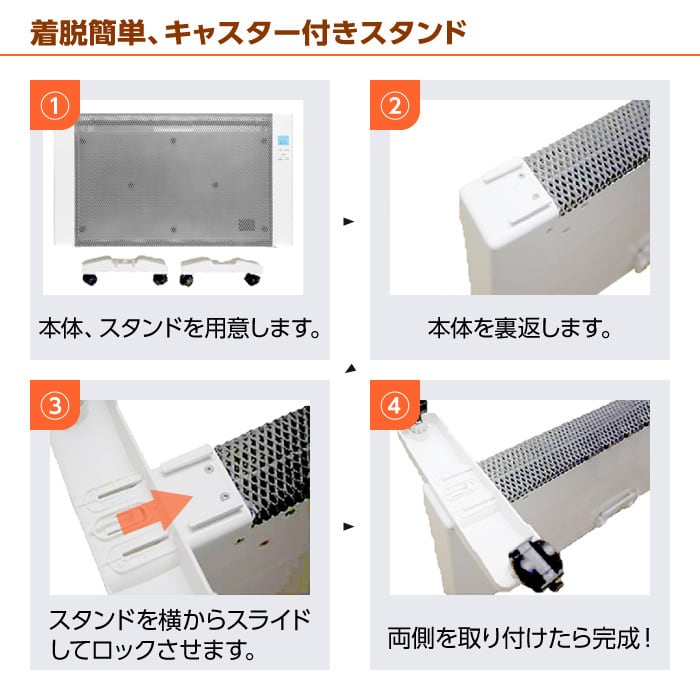 着脱簡単、キャスター付きスタンド

①

本体、スタンドを用意します。

②

本体を裏返します。

③

スタンドを横からスライドしてロックさせます。

④

両側を取り付けたら完成！