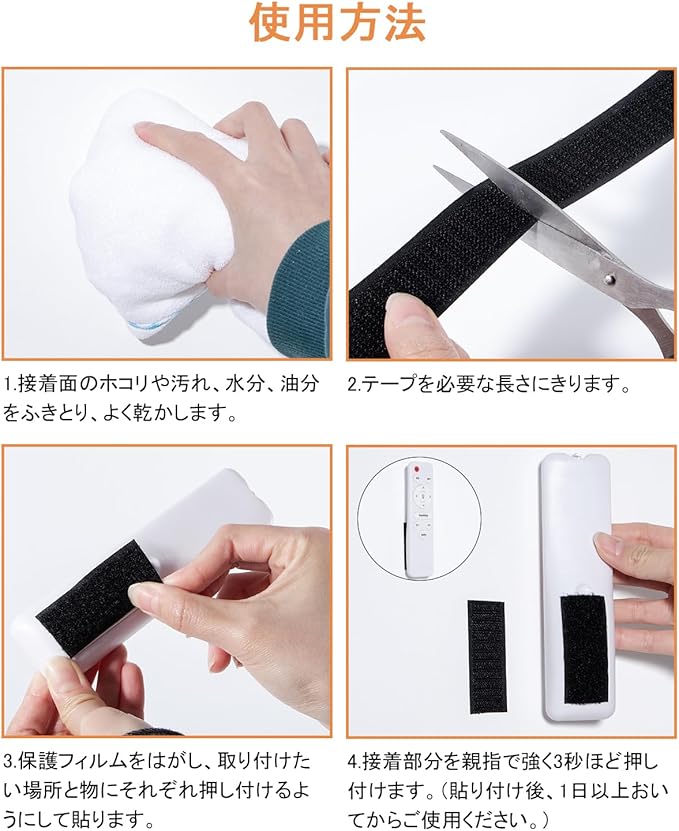 使用方法

1.接着面のホコリや汚れ、水分、油分をふきとり、よく乾かします。

2.テープを必要な長さにきります。

3.保護フィルムをはがし、取り付けたい場所と物にそれぞれ押し付けるようにして貼ります。

4.接着部分を親指で強く3秒ほど押し付けます。（貼り付け後、1日以上おいてからご使用ください。）