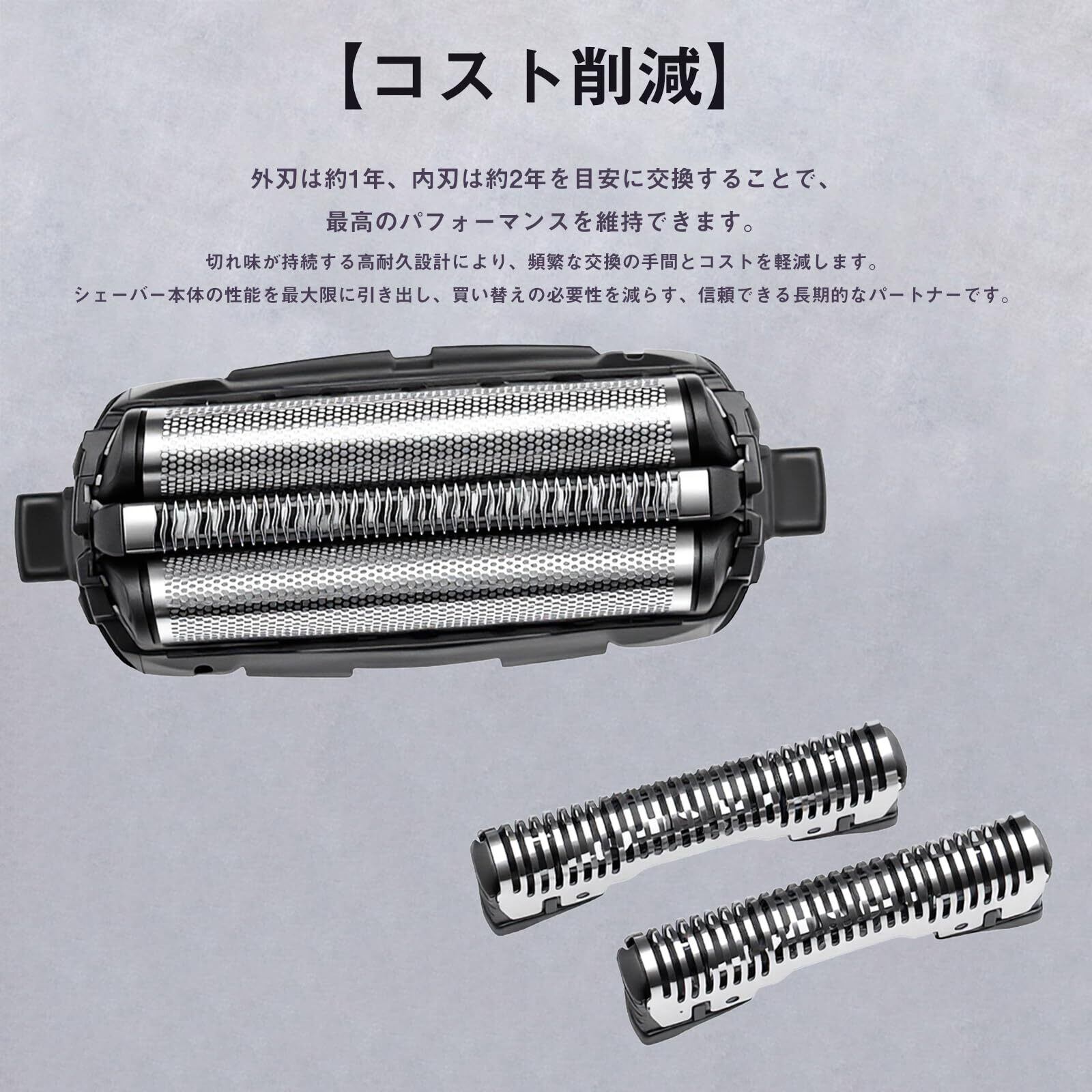 【コスト削減】

外刃は約1年、内刃は約2年を目安に交換することで、
最高のパフォーマンスを維持できます。

切れ味が持続する高耐久設計により、頻繁な交換の手間とコストを軽減します。
シェーバー本体の性能を最大限に引き出し、買い替えの必要性を減らす、信頼できる長期的なパートナーです。