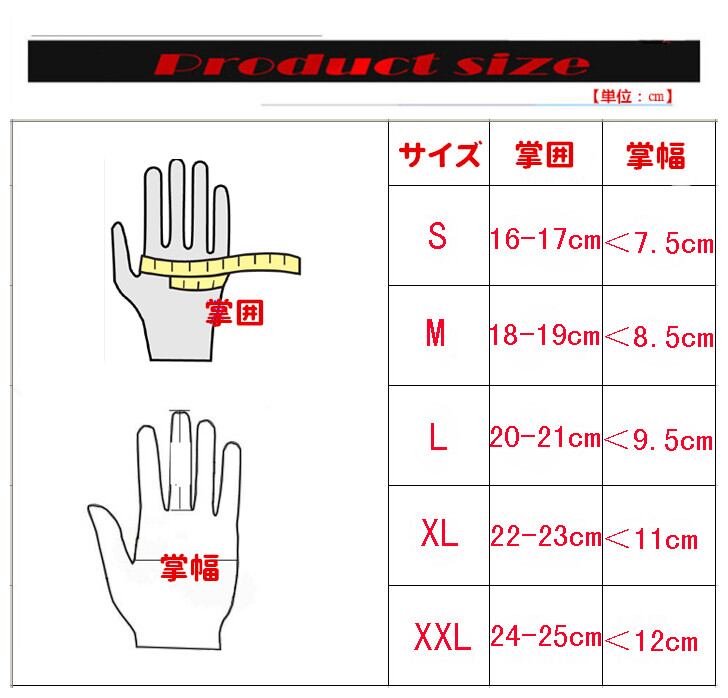 Product size

【単位：cm】

掌囲

掌幅

| サイズ | 掌囲 | 掌幅 |
|---|---|---|
| S | 16-17cm | ＜7.5cm |
| M | 18-19cm | ＜8.5cm |
| L | 20-21cm | ＜9.5cm |
| XL | 22-23cm | ＜11cm |
| XXL | 24-25cm | ＜12cm |