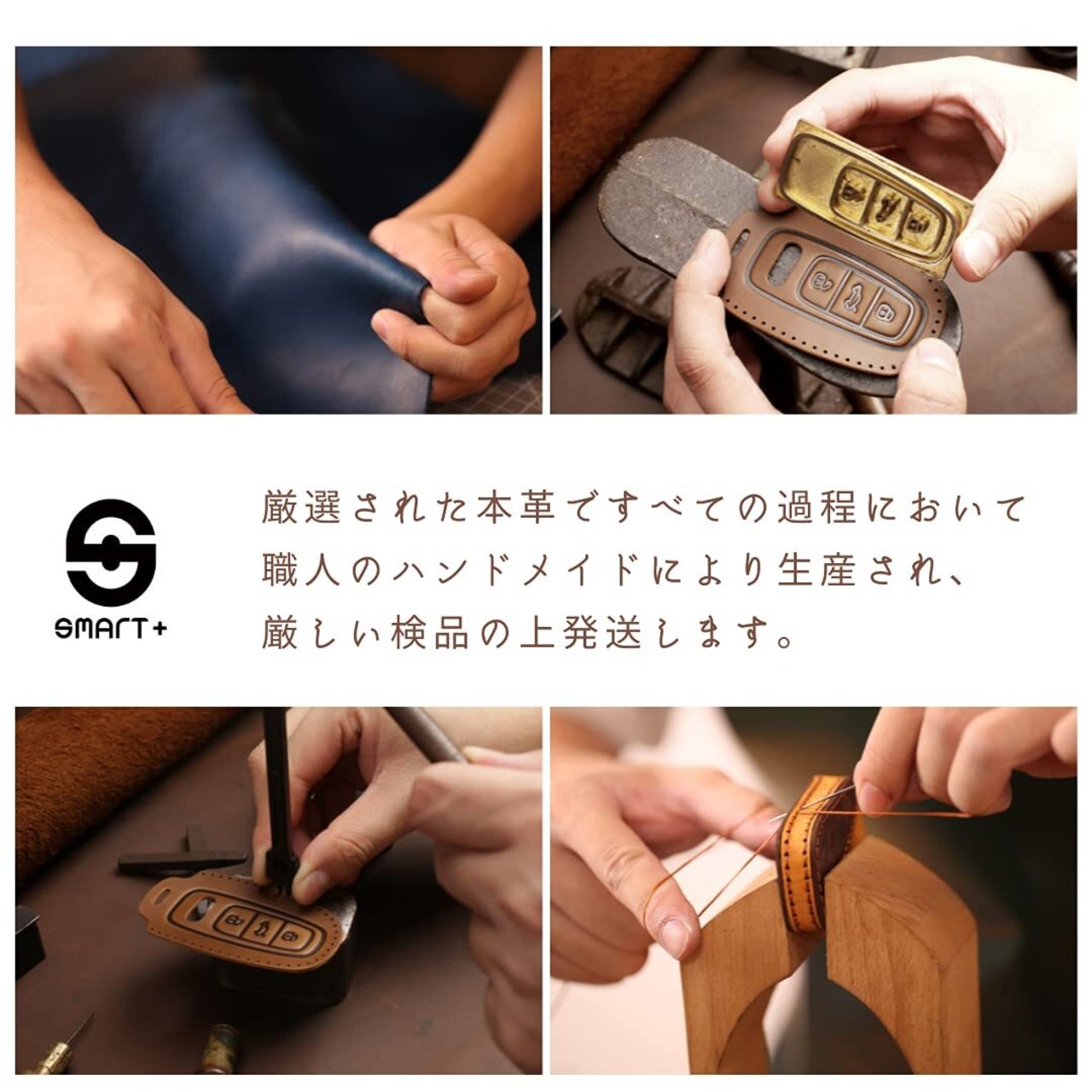 SMART+

厳選された本革ですべての過程において
職人のハンドメイドにより生産され、
厳しい検品の上発送します。