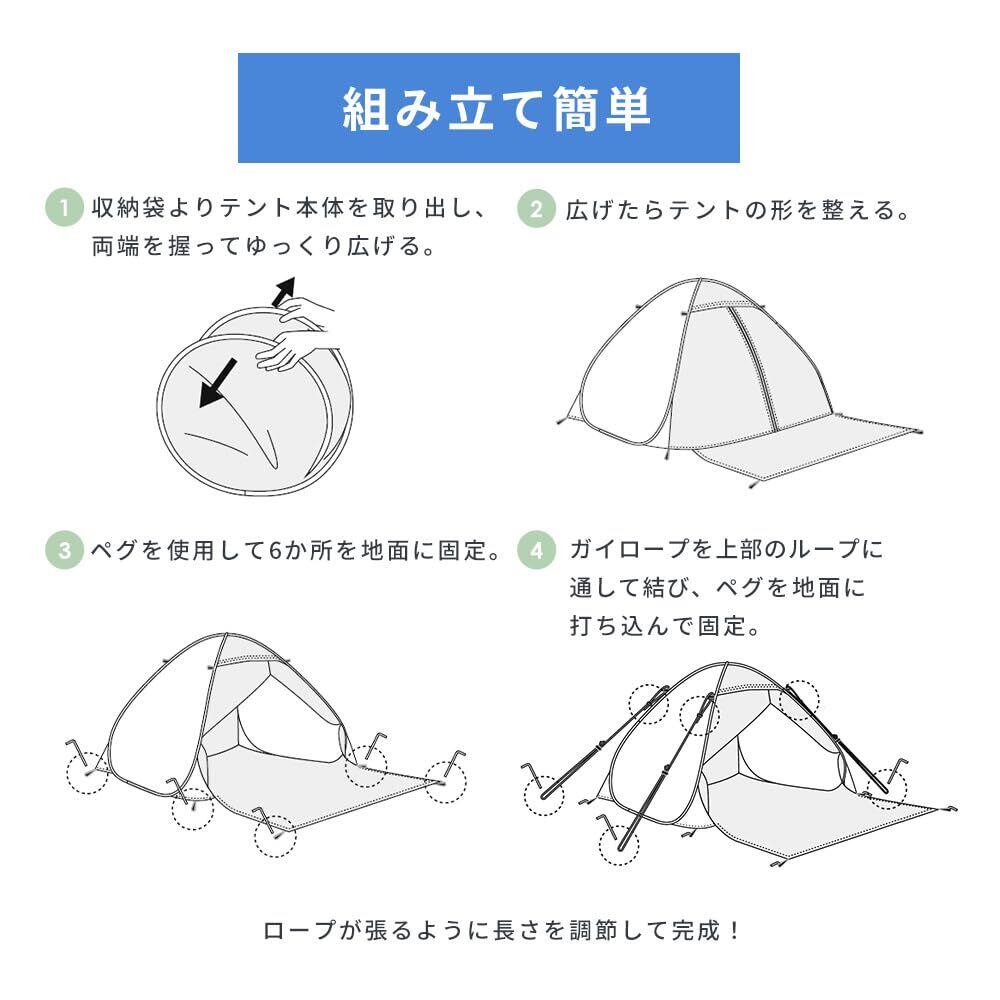 組み立て簡単

1 収納袋よりテント本体を取り出し、両端を握ってゆっくり広げる。

2 広げたらテントの形を整える。

3 ペグを使用して6か所を地面に固定。

4 ガイロープを上部のループに通して結び、ペグを地面に打ち込んで固定。

ロープが張るように長さを調節して完成！