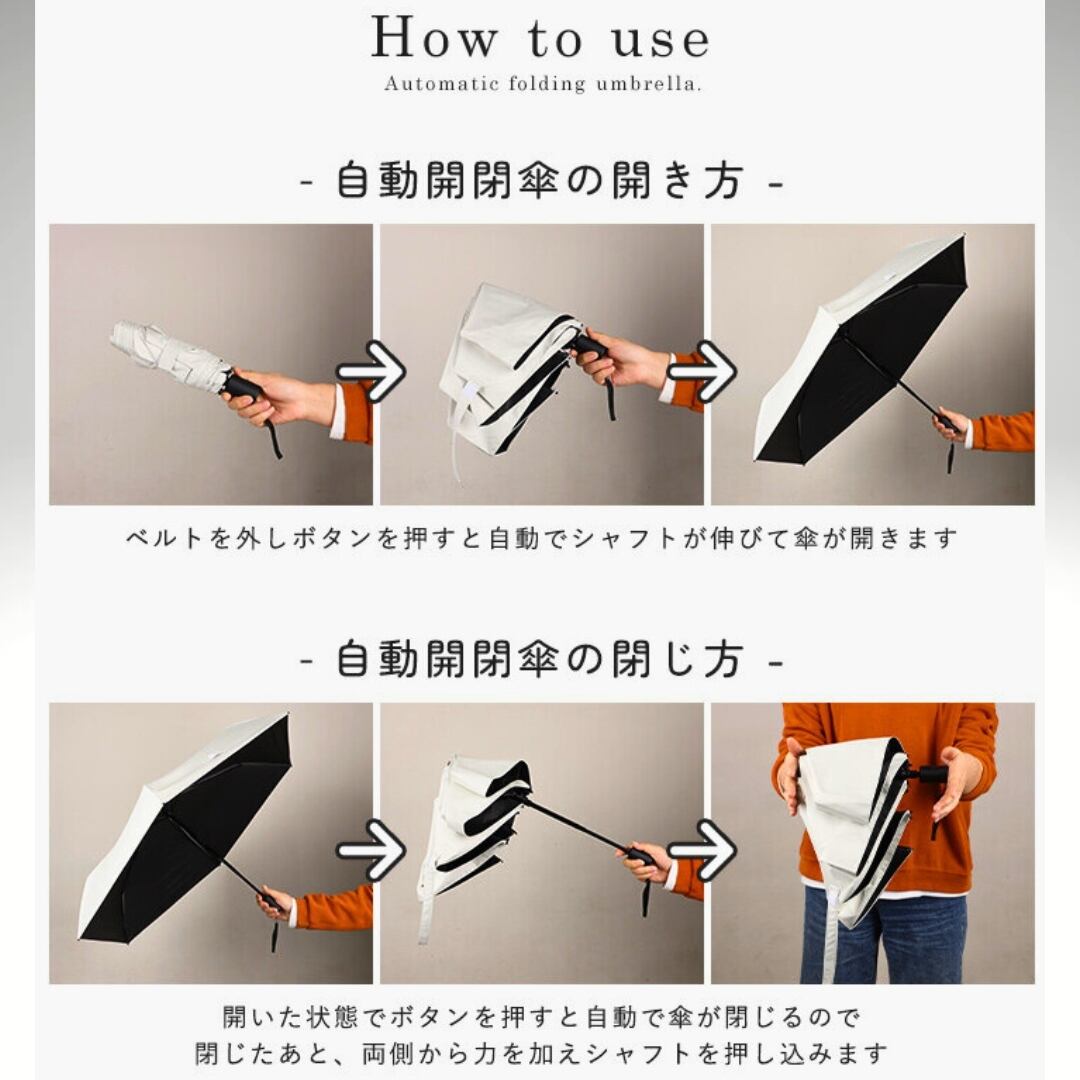 How to use
Automatic folding umbrella.

- 自動開閉傘の開き方 -

ベルトを外しボタンを押すと自動でシャフトが伸びて傘が開きます

- 自動開閉傘の閉じ方 -

開いた状態でボタンを押すと自動で傘が閉じるので
閉じたあと、両側から力を加えシャフトを押し込みます