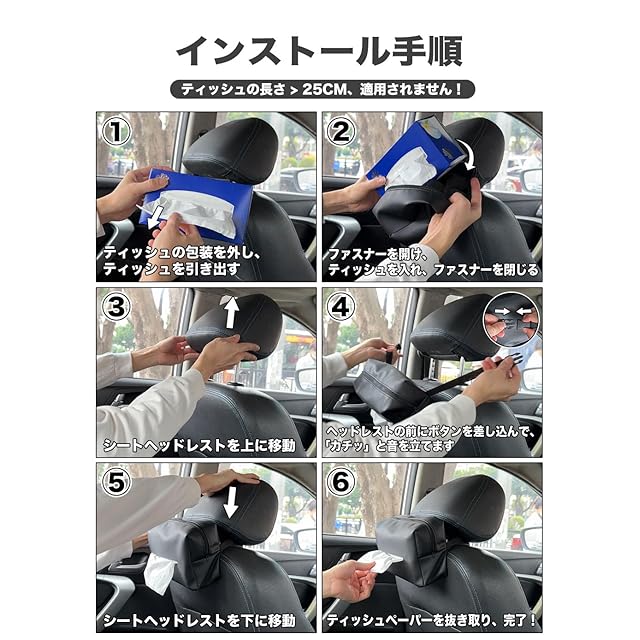 インストール手順

ティッシュの長さ > 25CM、適用されません！

1
ティッシュの包装を外し、ティッシュを引き出す

2
ファスナーを開け、ティッシュを入れ、ファスナーを閉じる

3
シートヘッドレストを上に移動

4
ヘッドレストの前にボタンを差し込んで、「カチッ」と音を立てます

5
シートヘッドレストを下に移動

6
ティッシュペーパーを抜き取り、完了！