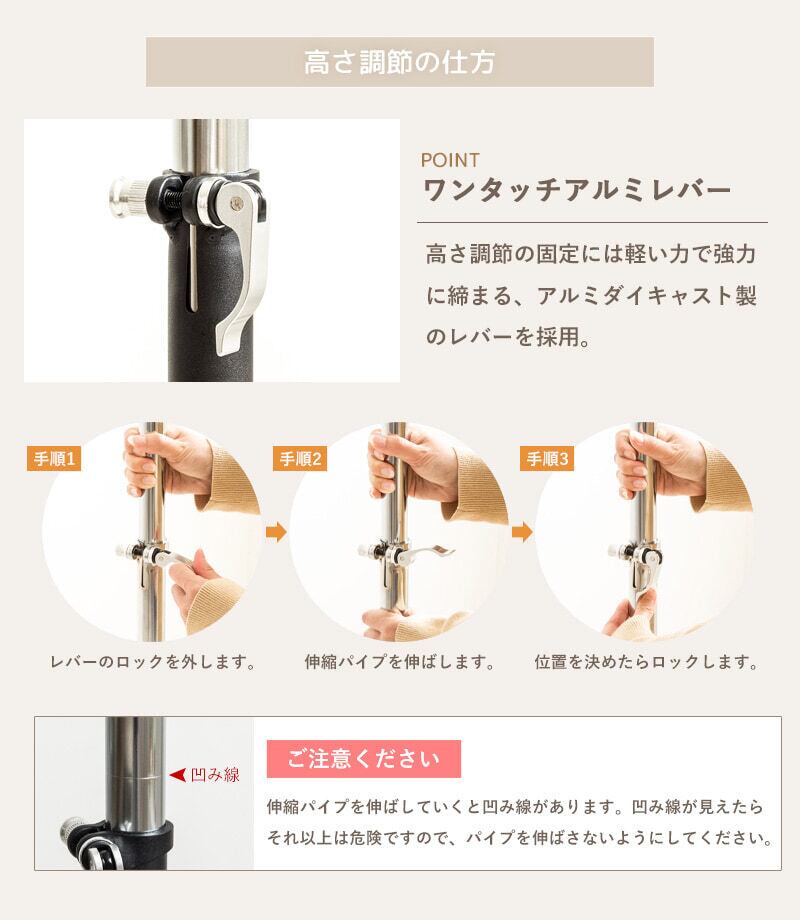 高さ調節の仕方

POINT
ワンタッチアルミレバー

高さ調節の固定には軽い力で強力に締まる、アルミダイキャスト製のレバーを採用。

手順1
レバーのロックを外します。

手順2
伸縮パイプを伸ばします。

手順3
位置を決めたらロックします。

凹み線

ご注意ください

伸縮パイプを伸ばしていくと凹み線があります。凹み線が見えたらそれ以上は危険ですので、パイプを伸ばさないようにしてください。