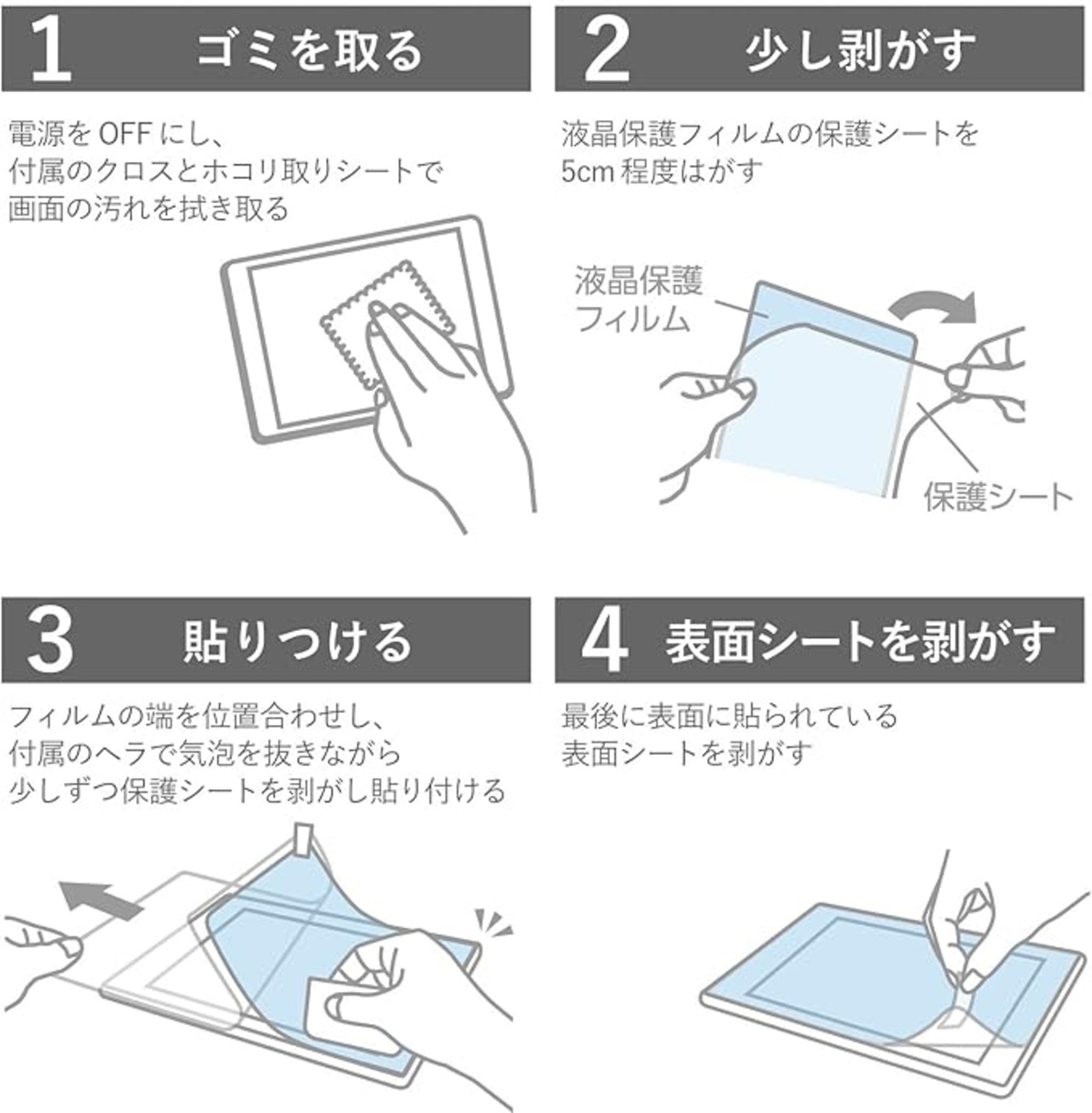 1 ゴミを取る

電源を OFF にし、
付属のクロスとホコリ取りシートで
画面の汚れを拭き取る

2 少し剥がす

液晶保護フィルムの保護シートを
5cm 程度はがす

液晶保護
フィルム

保護シート

3 貼りつける

フィルムの端を位置合わせし、
付属のヘラで気泡を抜きながら
少しずつ保護シートを剥がし貼り付ける

4 表面シートを剥がす

最後に表面に貼られている
表面シートを剥がす