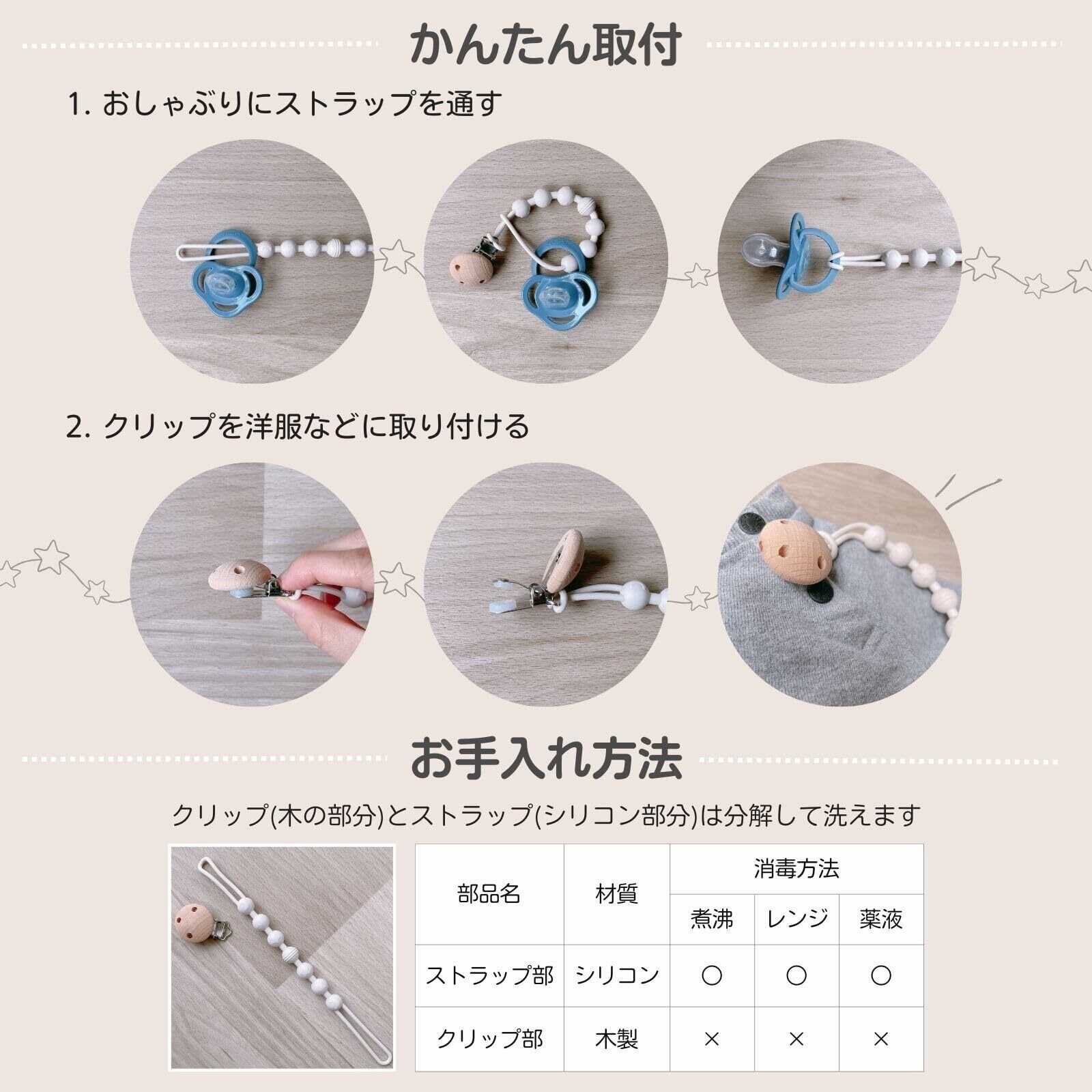 かんたん取付

1. おしゃぶりにストラップを通す

2. クリップを洋服などに取り付ける

お手入れ方法

クリップ(木の部分)とストラップ(シリコン部分)は分解して洗えます

| 部品名 | 材質 | 消毒方法 | | |
|---|---|---|---|---|
| | | 煮沸 | レンジ | 薬液 |
| ストラップ部 | シリコン | ○ | ○ | ○ |
| クリップ部 | 木製 | × | × | × |