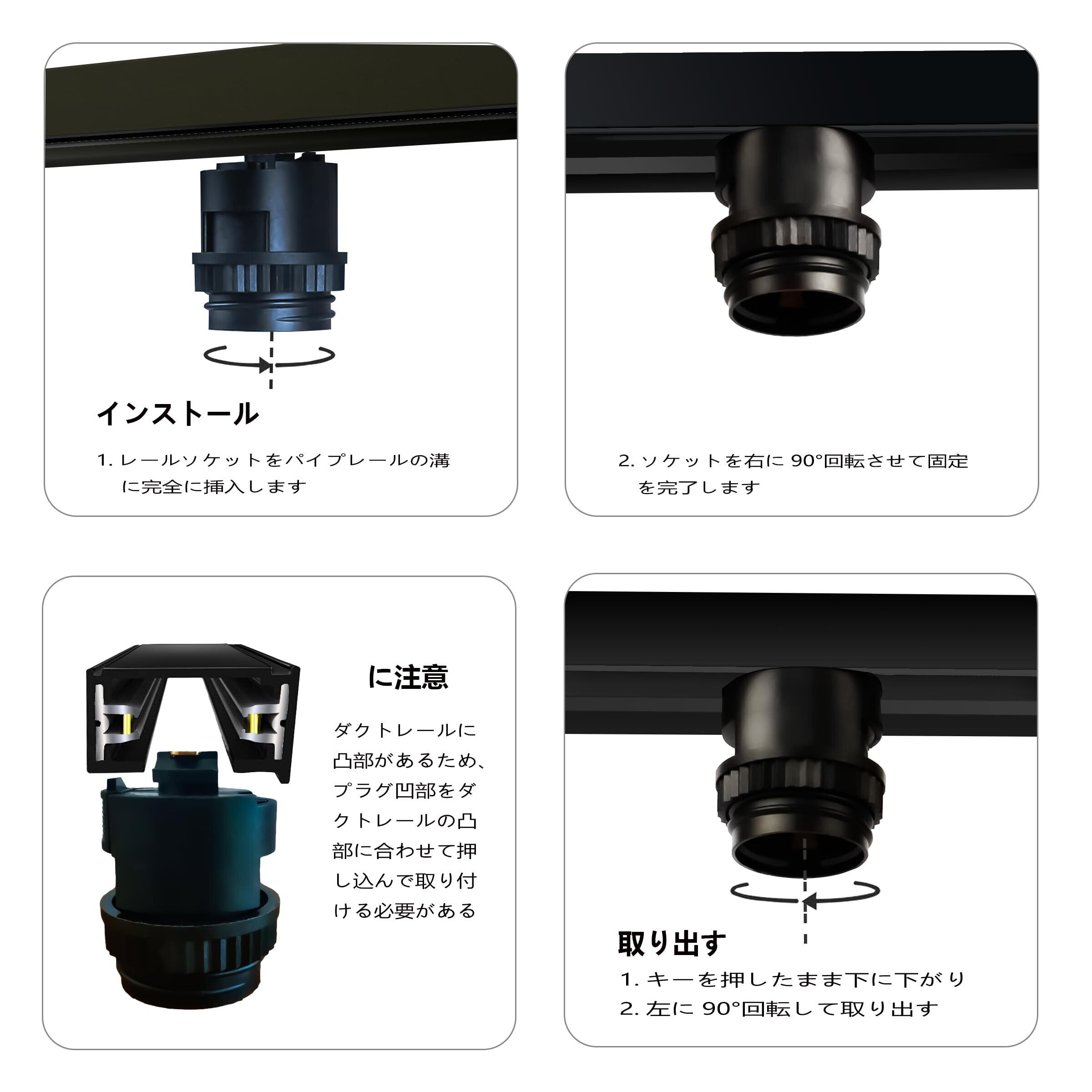 インストール

1. レールソケットをパイプレールの溝に完全に挿入します

2. ソケットを右に 90°回転させて固定を完了します

に注意

ダクトレールに凸部があるため、プラグ凹部をダクトレールの凸部に合わせて押し込んで取り付ける必要がある

取り出す

1. キーを押したまま下に下がり
2. 左に 90°回転して取り出す