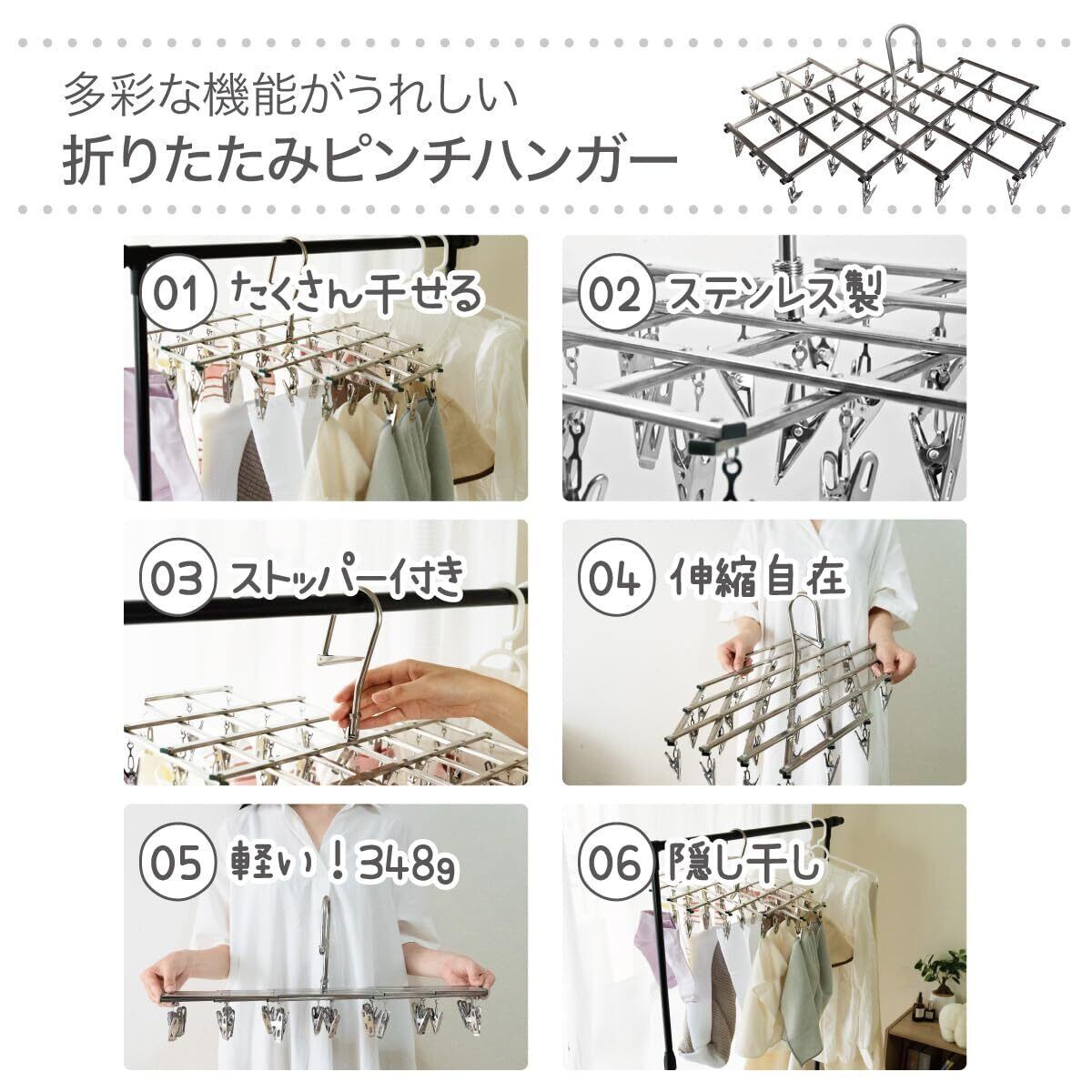 多彩な機能がうれしい
折りたたみピンチハンガー

01 たくさん干せる

02 ステンレス製

03 ストッパー付き

04 伸縮自在

05 軽い！348g

06 隠し干し