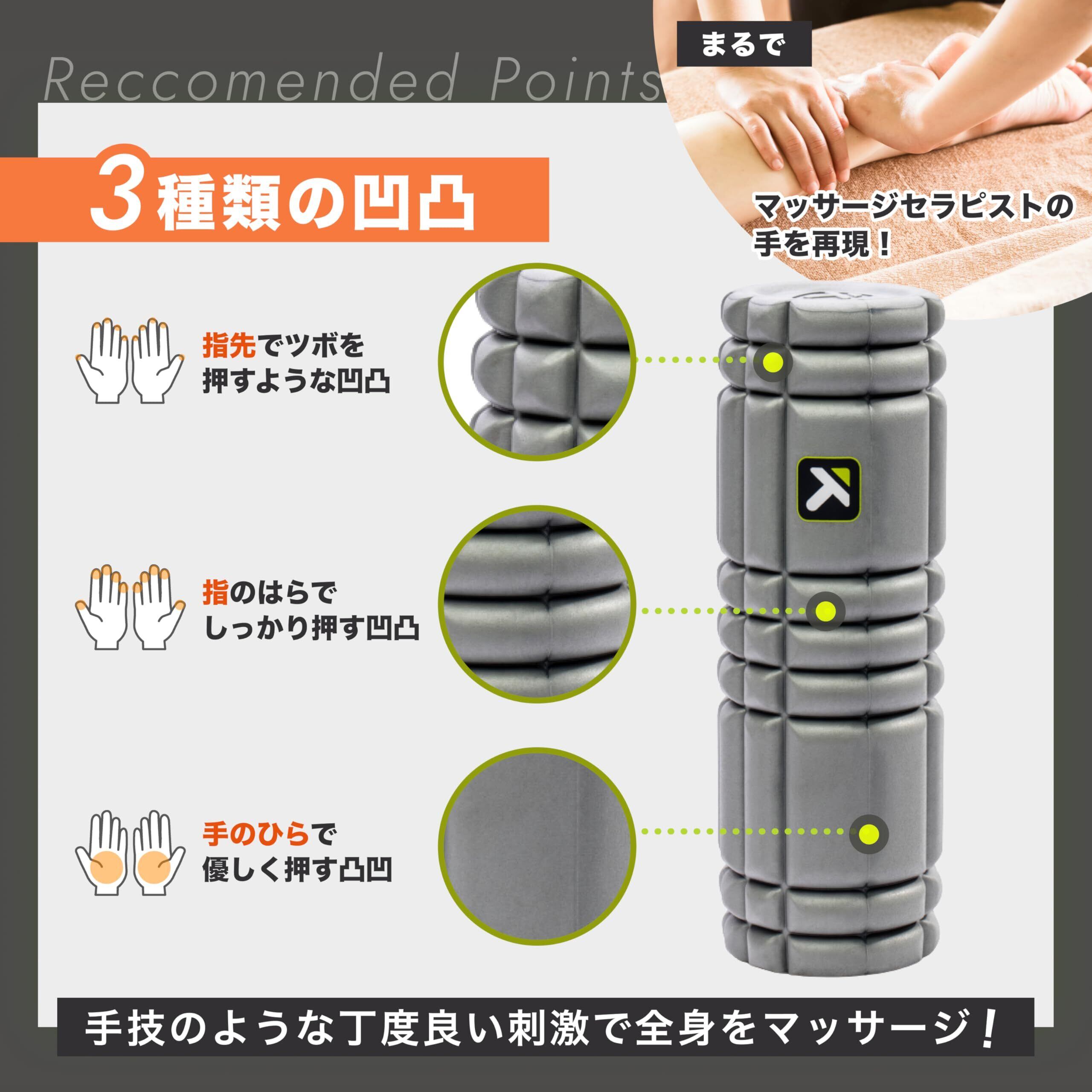 Reccomended Points

まるで

マッサージセラピストの手を再現！

3種類の凹凸

指先でツボを押すような凹凸

指のはらでしっかり押す凹凸

手のひらで優しく押す凸凹

手技のような丁度良い刺激で全身をマッサージ！