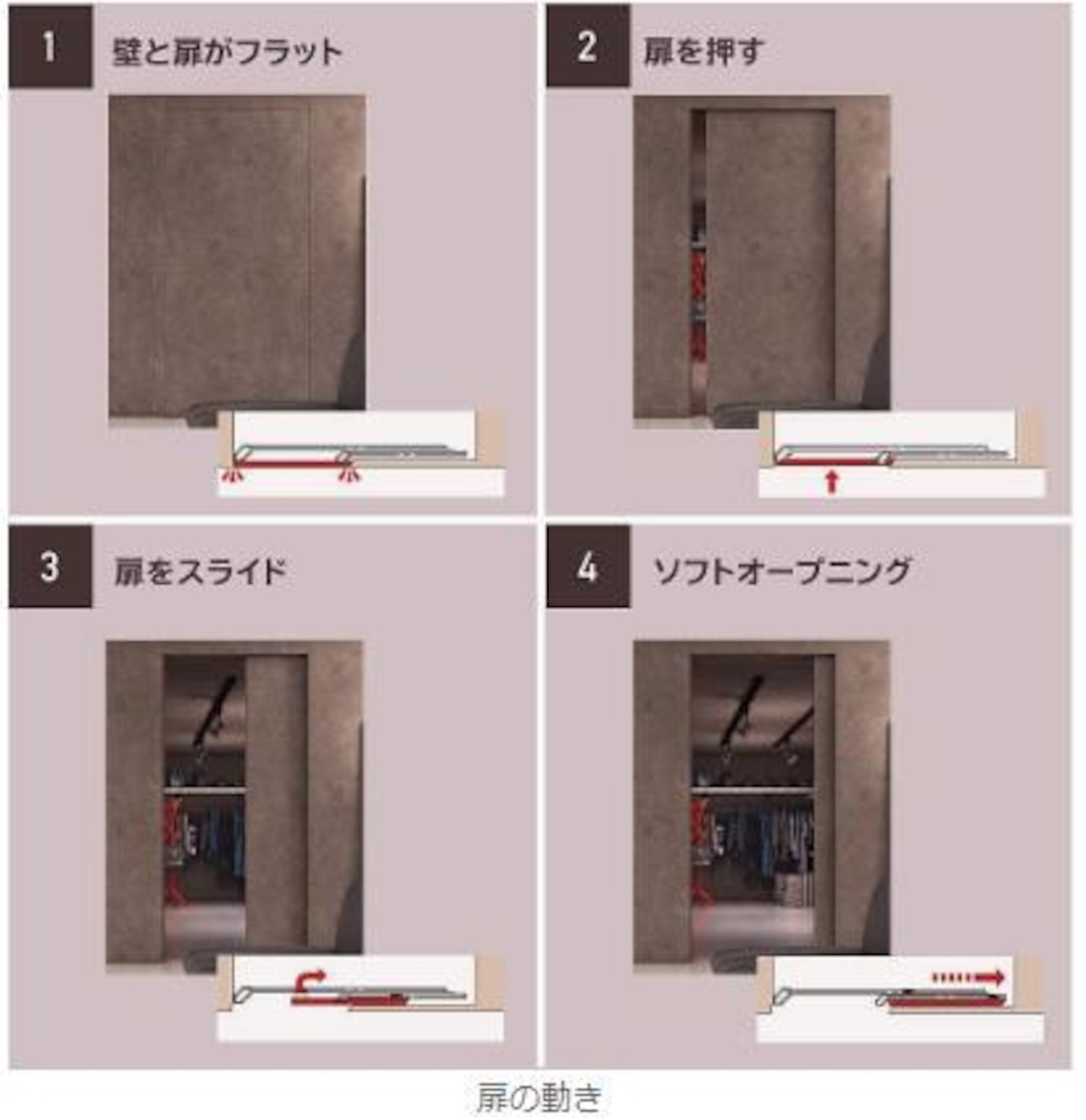 1 壁と扉がフラット

2 扉を押す

3 扉をスライド

4 ソフトオープニング

扉の動き