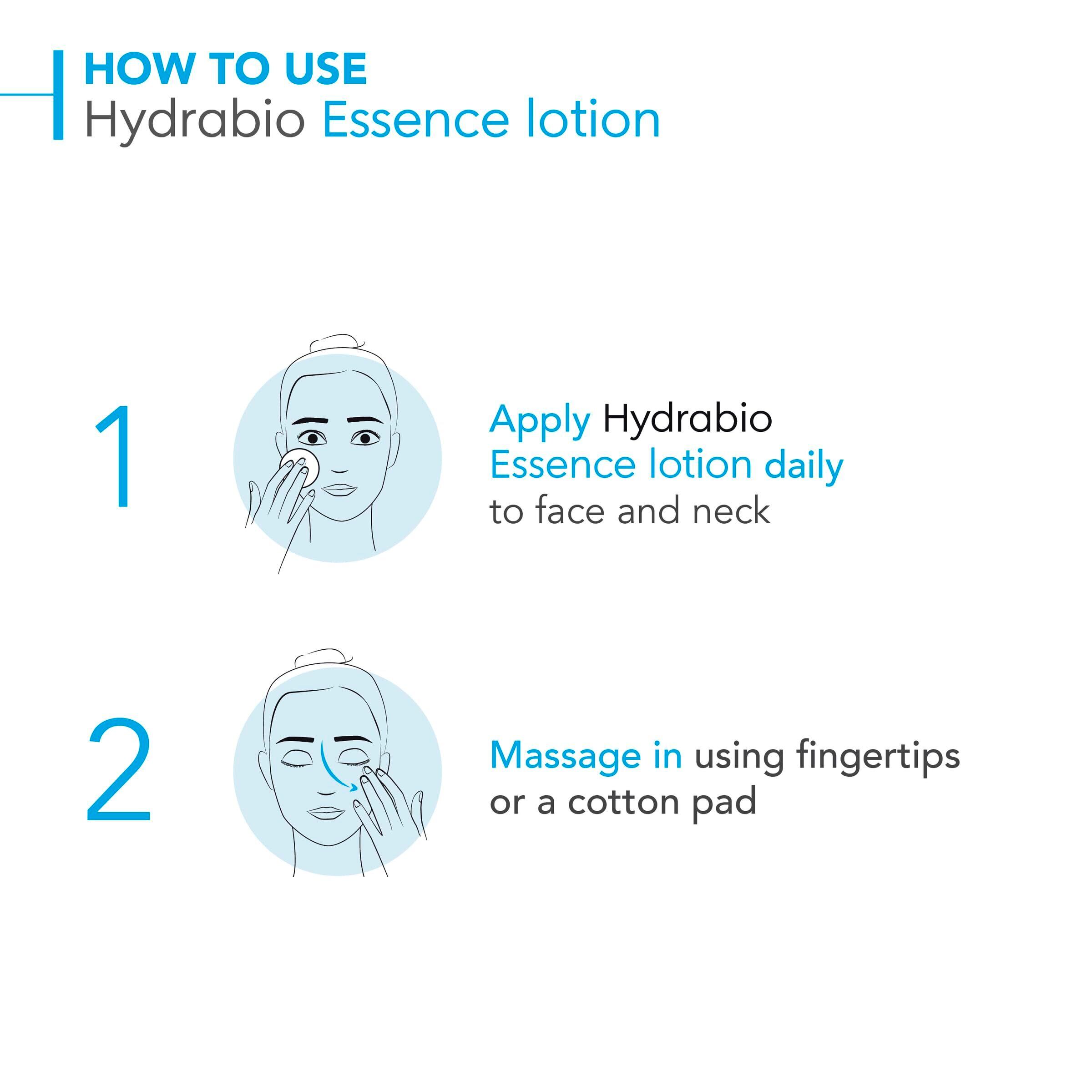 HOW TO USE
Hydrabio Essence lotion

1

Apply Hydrabio Essence lotion daily to face and neck

2

Massage in using fingertips or a cotton pad