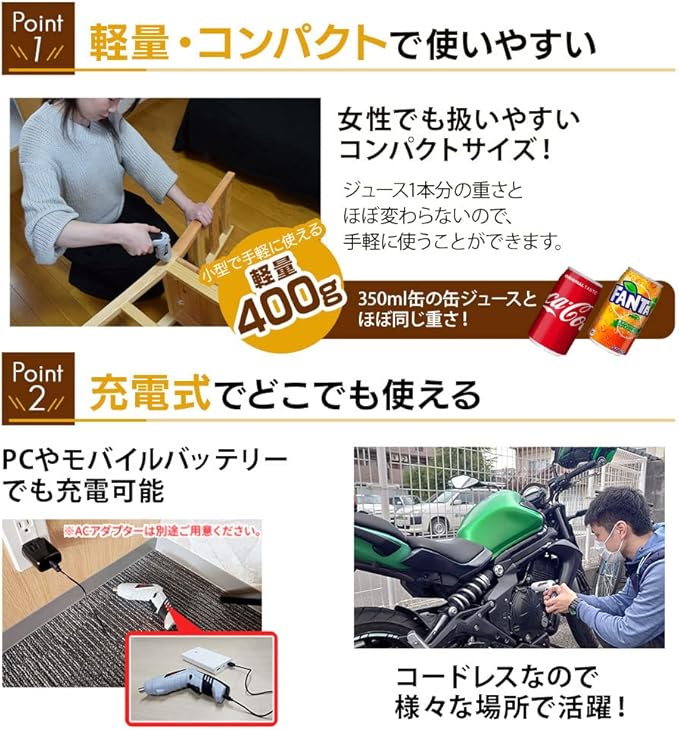 Point 1

軽量・コンパクトで使いやすい

女性でも扱いやすいコンパクトサイズ!

ジュース1本分の重さとほぼ変わらないので、手軽に使うことができます。

小型で手軽に使える
軽量
400g

350ml缶の缶ジュースとほぼ同じ重さ!

Coca-Cola

FANTA

Point 2

充電式でどこでも使える

PCやモバイルバッテリーでも充電可能

※ACアダプターは別途ご用意ください。

コードレスなので様々な場所で活躍!