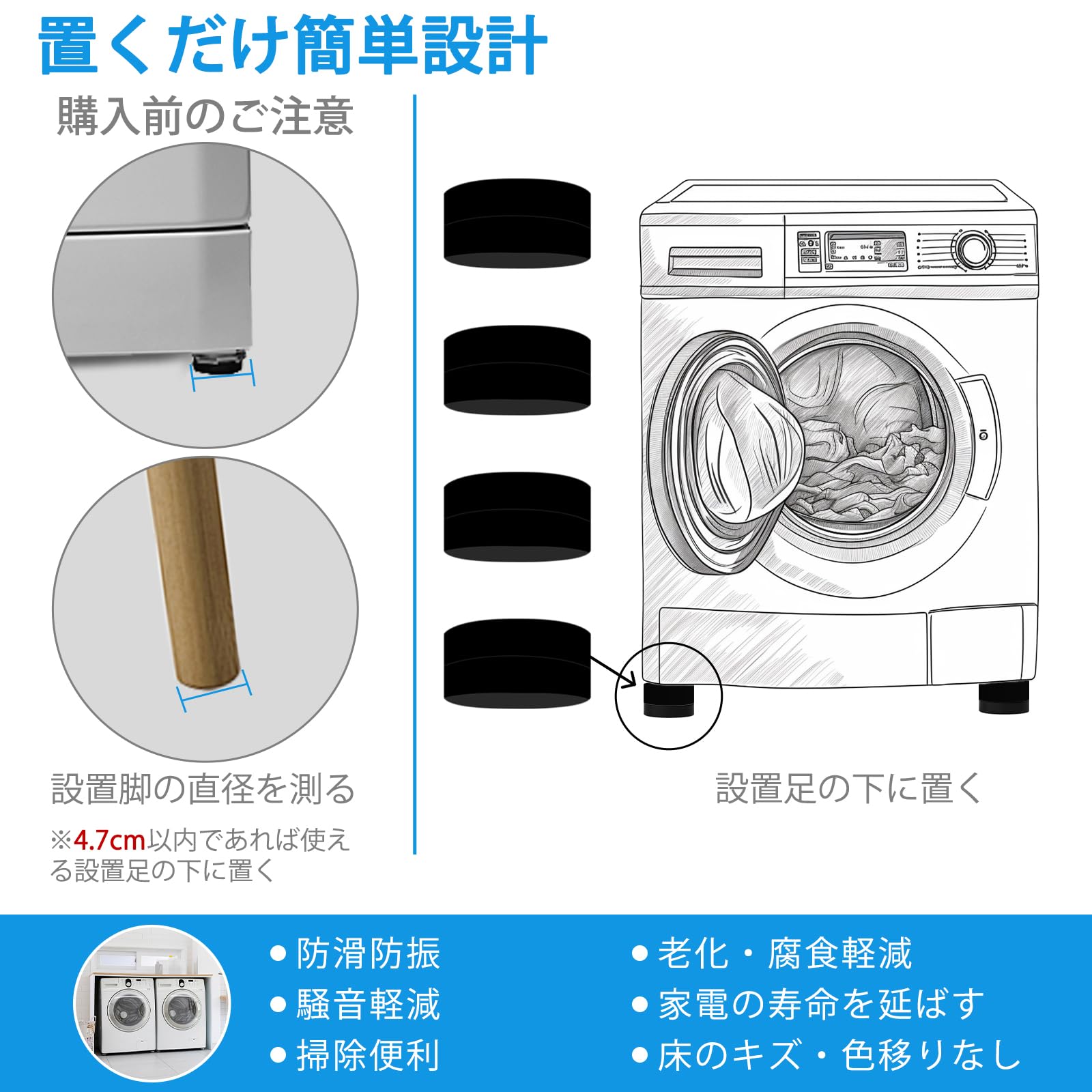 置くだけ簡単設計

購入前のご注意

設置脚の直径を測る

※4.7cm以内であれば使える設置足の下に置く

設置足の下に置く

● 防滑防振
● 騒音軽減
● 掃除便利

● 老化・腐食軽減
● 家電の寿命を延ばす
● 床のキズ・色移りなし