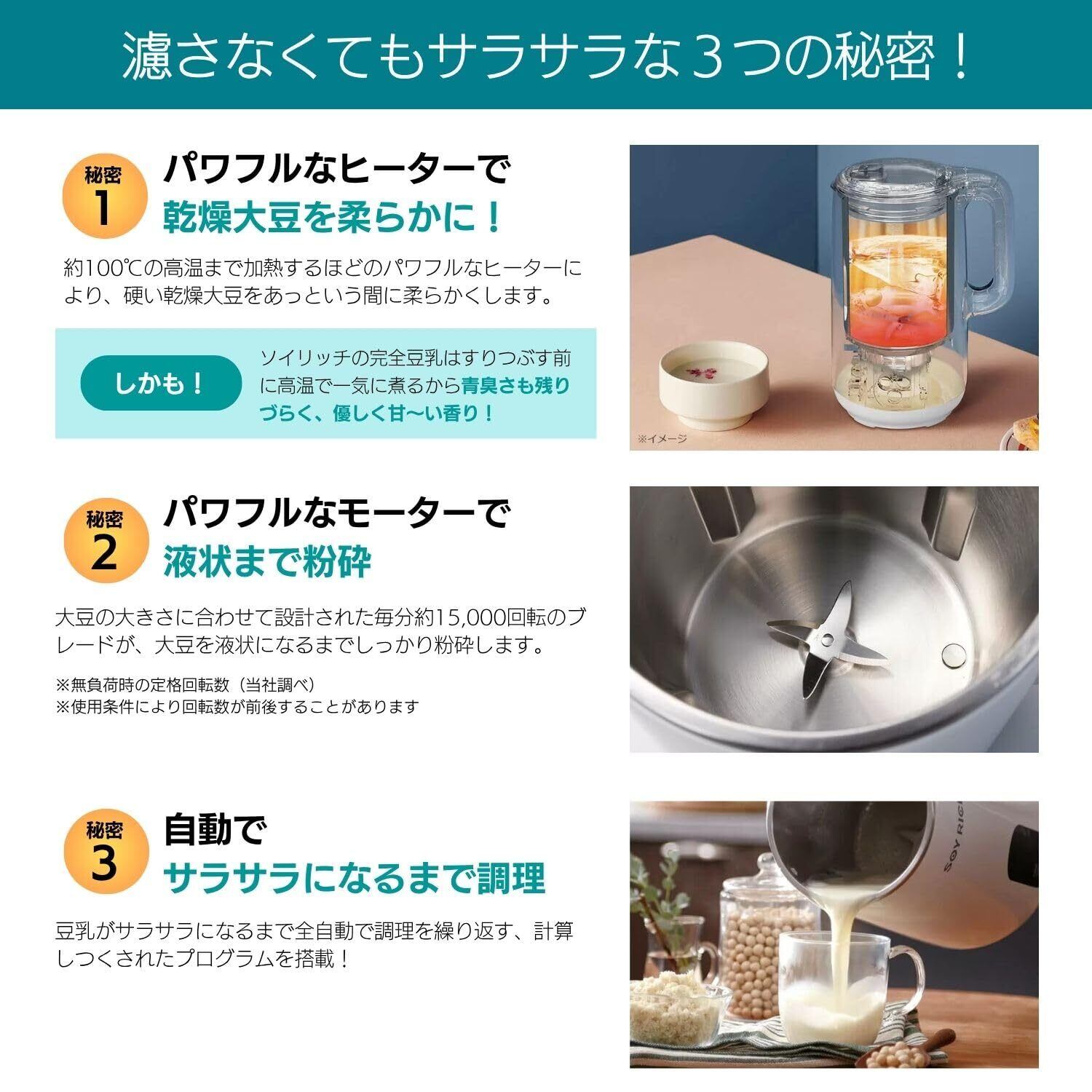 濾さなくてもサラサラな３つの秘密！

秘密
1
パワフルなヒーターで
乾燥大豆を柔らかに！

約100℃の高温まで加熱するほどのパワフルなヒーターにより、硬い乾燥大豆をあっという間に柔らかくします。

しかも！
ソイリッチの完全豆乳はすりつぶす前に高温で一気に煮るから青臭さも残りづらく、優しく甘〜い香り！

※イメージ

秘密
2
パワフルなモーターで
液状まで粉砕

大豆の大きさに合わせて設計された毎分約15,000回転のブレードが、大豆を液状になるまでしっかり粉砕します。

※無負荷時の定格回転数（当社調べ）
※使用条件により回転数が前後することがあります

秘密
3
自動で
サラサラになるまで調理

豆乳がサラサラになるまで全自動で調理を繰り返す、計算しつくされたプログラムを搭載！

SOY RIC