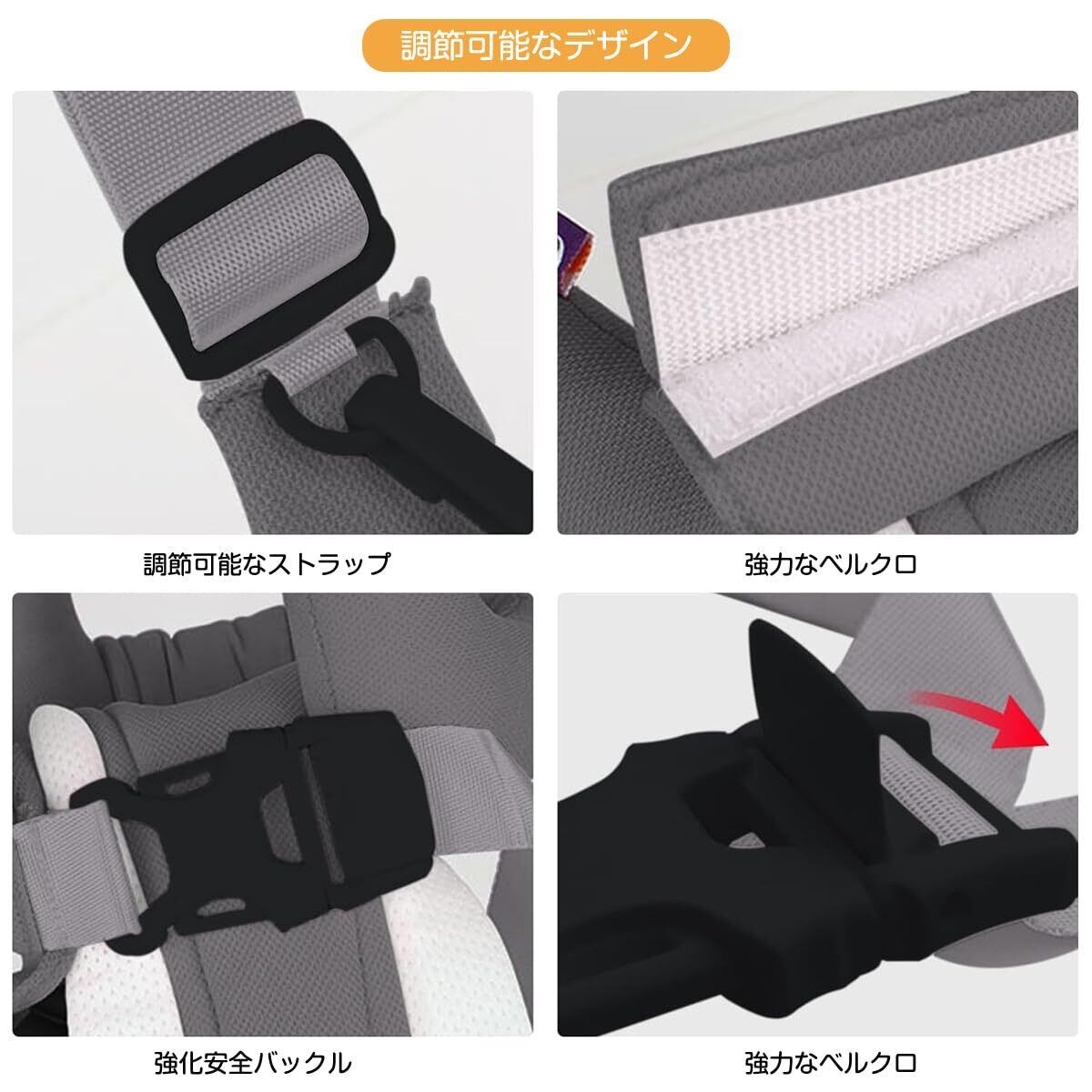 調節可能なデザイン

調節可能なストラップ

強力なベルクロ

強化安全バックル

強力なベルクロ