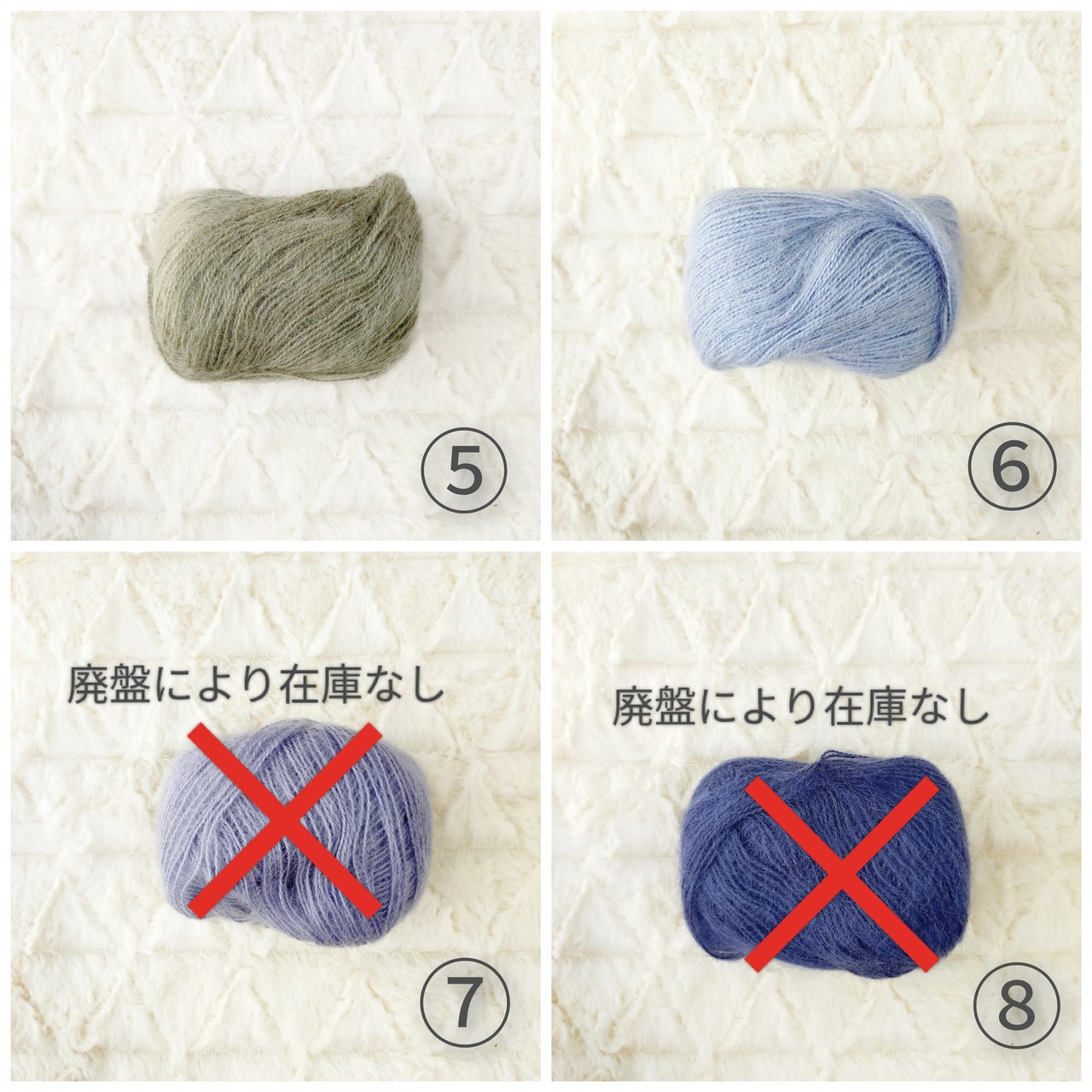 ⑤

⑥

廃盤により在庫なし

⑦

廃盤により在庫なし

⑧