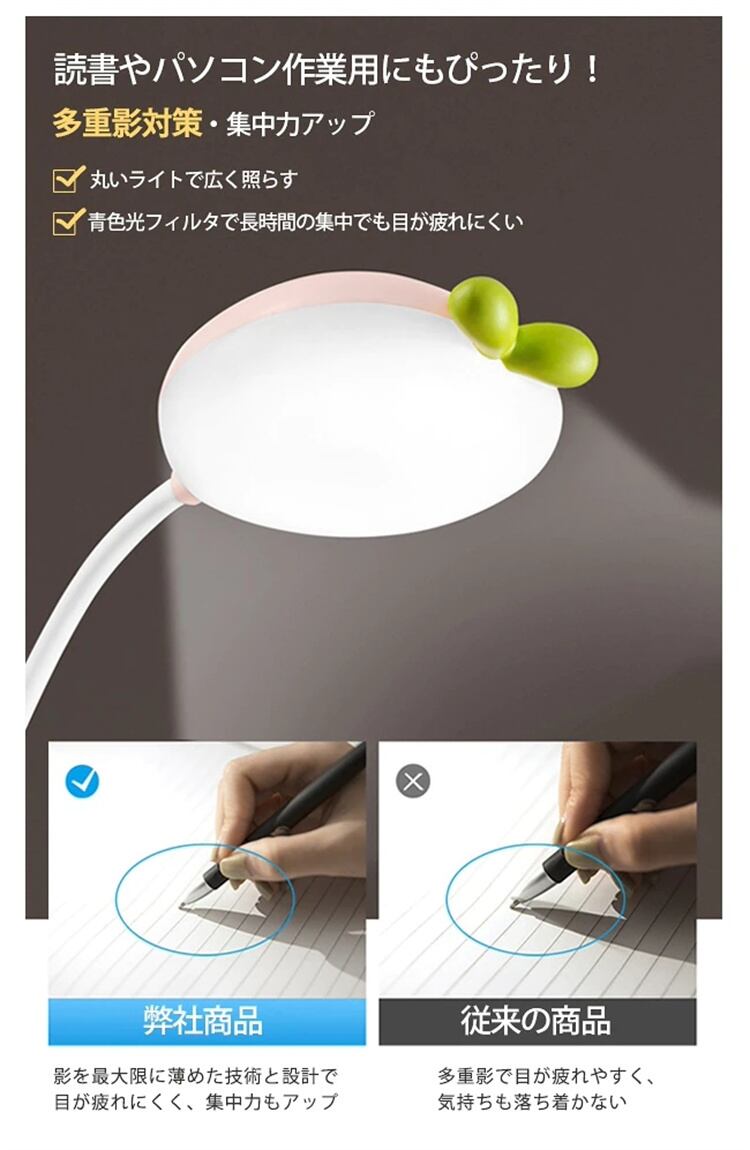 読書やパソコン作業用にもぴったり！

多重影対策・集中力アップ

丸いライトで広く照らす

青色光フィルタで長時間の集中でも目が疲れにくい

弊社商品

影を最大限に薄めた技術と設計で目が疲れにくく、集中力もアップ

従来の商品

多重影で目が疲れやすく、気持ちも落ち着かない