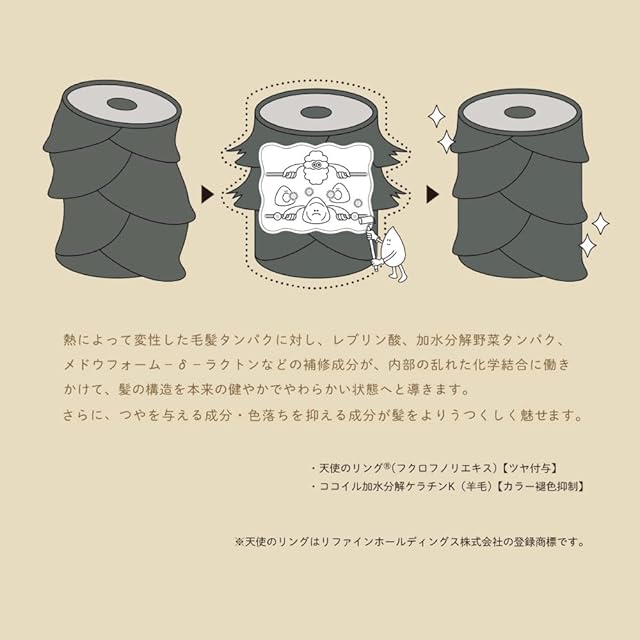 熱によって変性した毛髪タンパクに対し、レブリン酸、加水分解野菜タンパク、メドウフォーム－δ－ラクトンなどの補修成分が、内部の乱れた化学結合に働きかけて、髪の構造を本来の健やかでやわらかい状態へと導きます。
さらに、つやを与える成分・色落ちを抑える成分が髪をよりうつくしく魅せます。

・天使のリング®(フクロフノリエキス)【ツヤ付与】
・ココイル加水分解ケラチンK（羊毛）【カラー褪色抑制】

※天使のリングはリファインホールディングス株式会社の登録商標です。